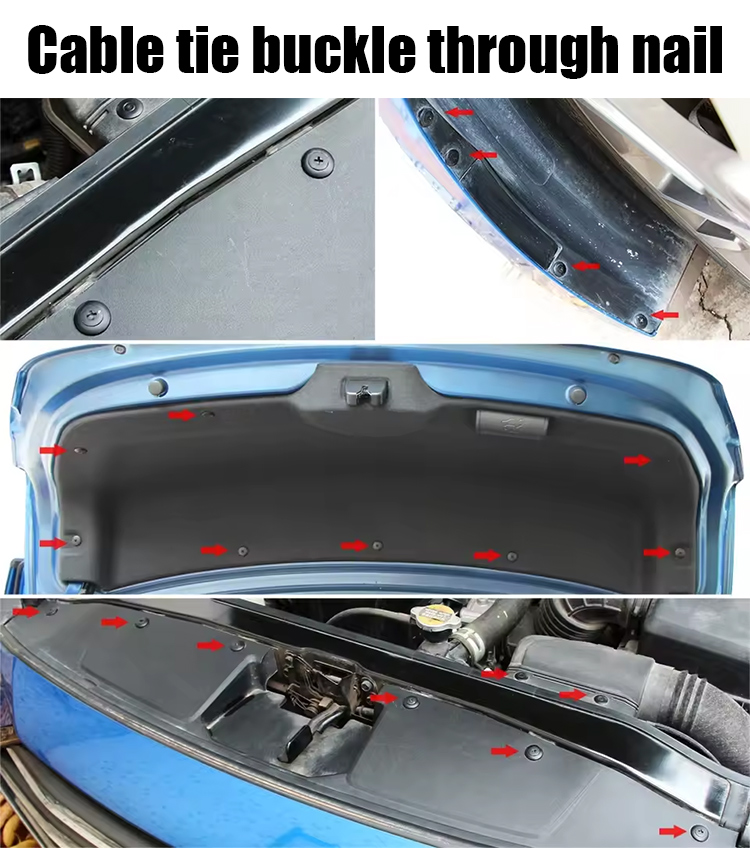 Cable tie buckle through nail