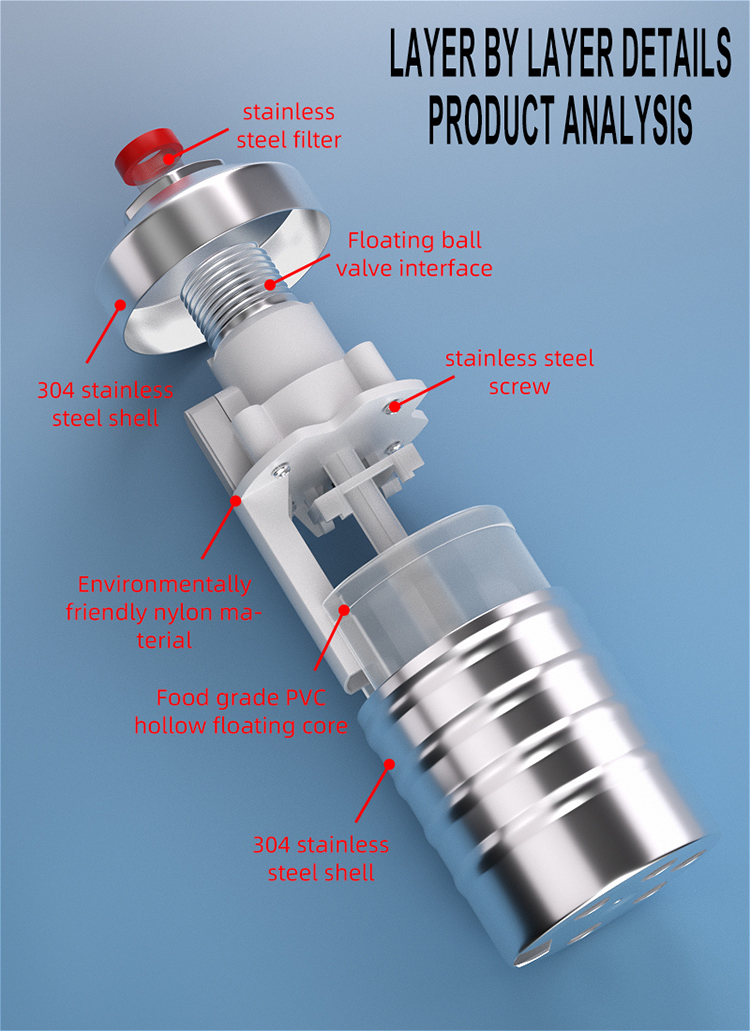 LAYER BY LAYER DETAILS
PRODUCT ANALYSIS

stainless steel filter

Floating ball valve interface

304 stainless steel shell

stainless steel screw

Environmentally friendly nylon material

Food grade PVC hollow floating core

304 stainless steel shell