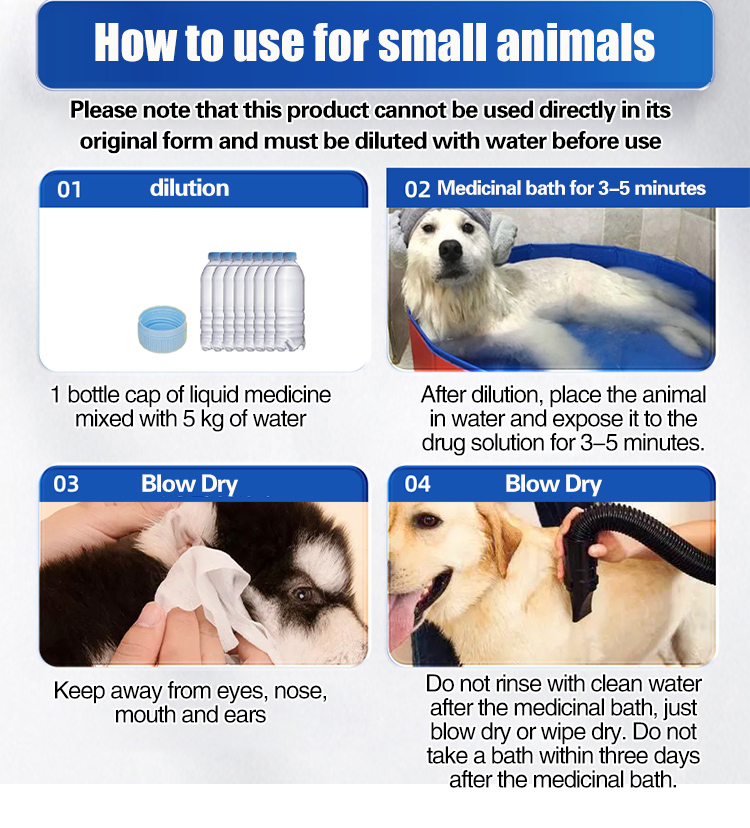 How to use for small animals

Please note that this product cannot be used directly in its original form and must be diluted with water before use

01 dilution

1 bottle cap of liquid medicine mixed with 5 kg of water

02 Medicinal bath for 3–5 minutes

After dilution, place the animal in water and expose it to the drug solution for 3–5 minutes.

03 Blow Dry

Keep away from eyes, nose, mouth and ears

04 Blow Dry

Do not rinse with clean water after the medicinal bath, just blow dry or wipe dry. Do not take a bath within three days after the medicinal bath.