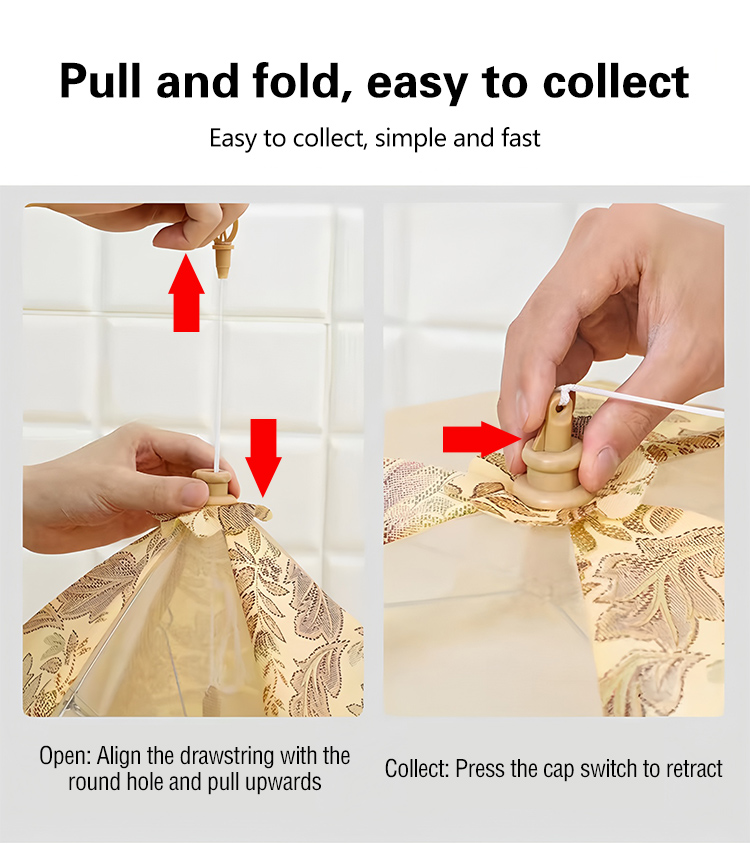 Pull and fold, easy to collect

Easy to collect, simple and fast

Open: Align the drawstring with the round hole and pull upwards

Collect: Press the cap switch to retract