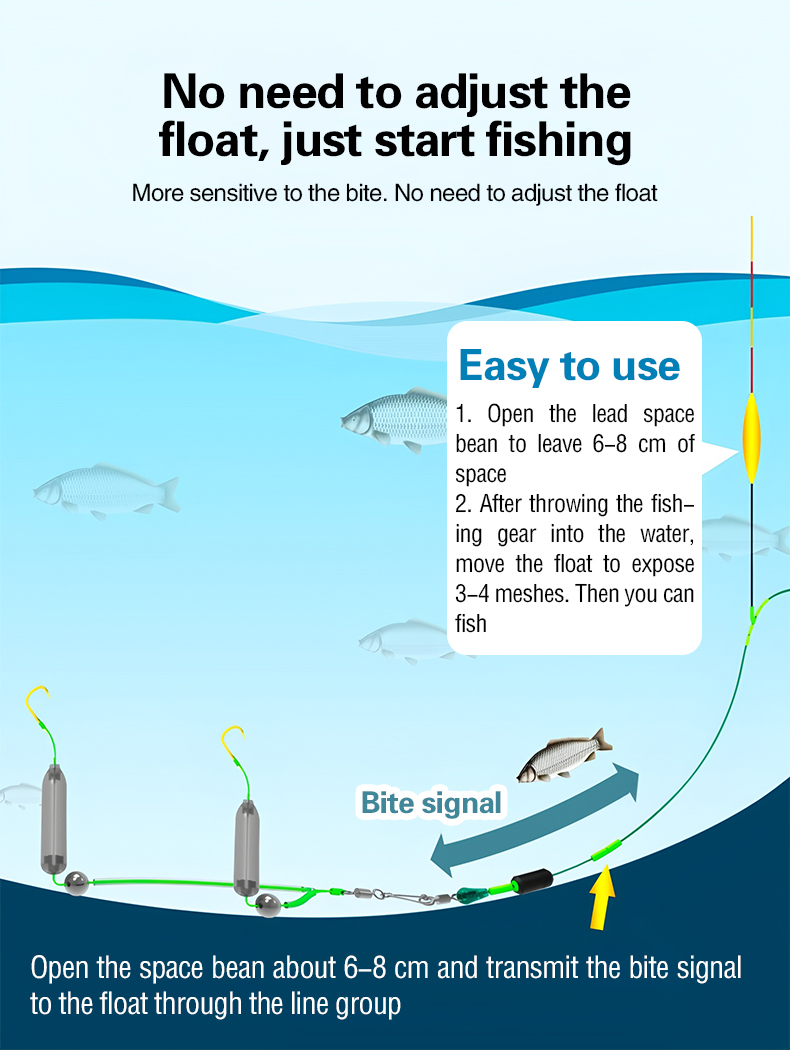 No need to adjust the float, just start fishing

More sensitive to the bite. No need to adjust the float

Easy to use

1. Open the lead space bean to leave 6-8 cm of space
2. After throwing the fishing gear into the water, move the float to expose 3-4 meshes. Then you can fish

Bite signal

Open the space bean about 6-8 cm and transmit the bite signal to the float through the line group