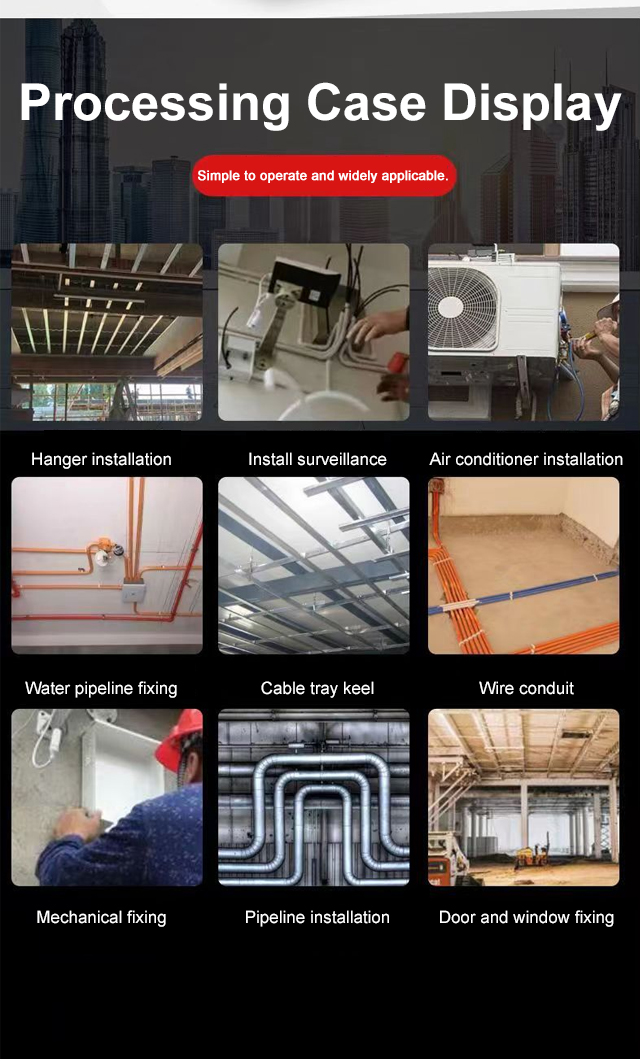 Processing Case Display

Simple to operate and widely applicable.

Hanger installation

Install surveillance

Air conditioner installation

Water pipeline fixing

Cable tray keel

Wire conduit

Mechanical fixing

Pipeline installation

Door and window fixing