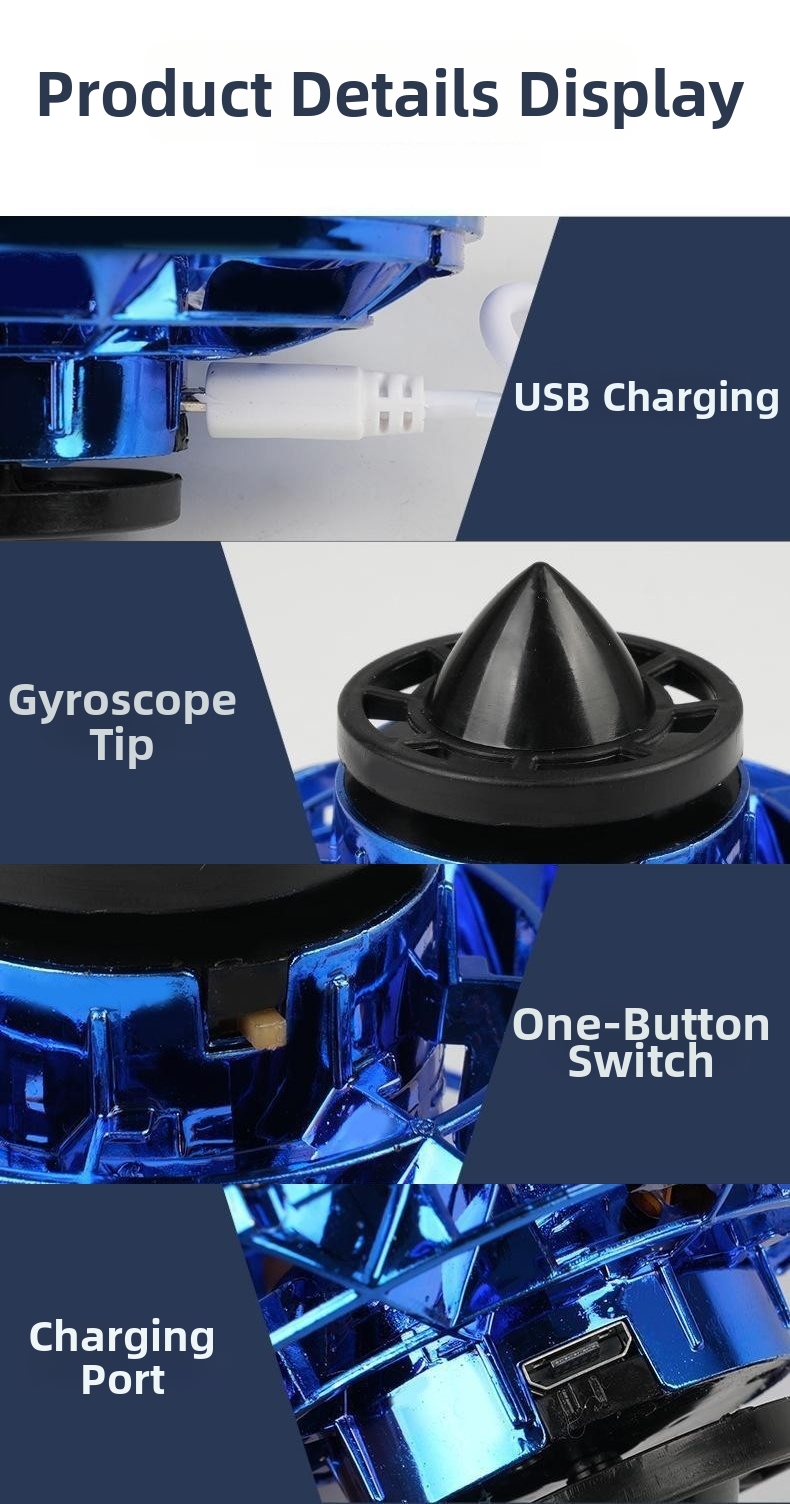 Product Details Display

USB Charging

Gyroscope Tip

One-Button Switch

Charging Port