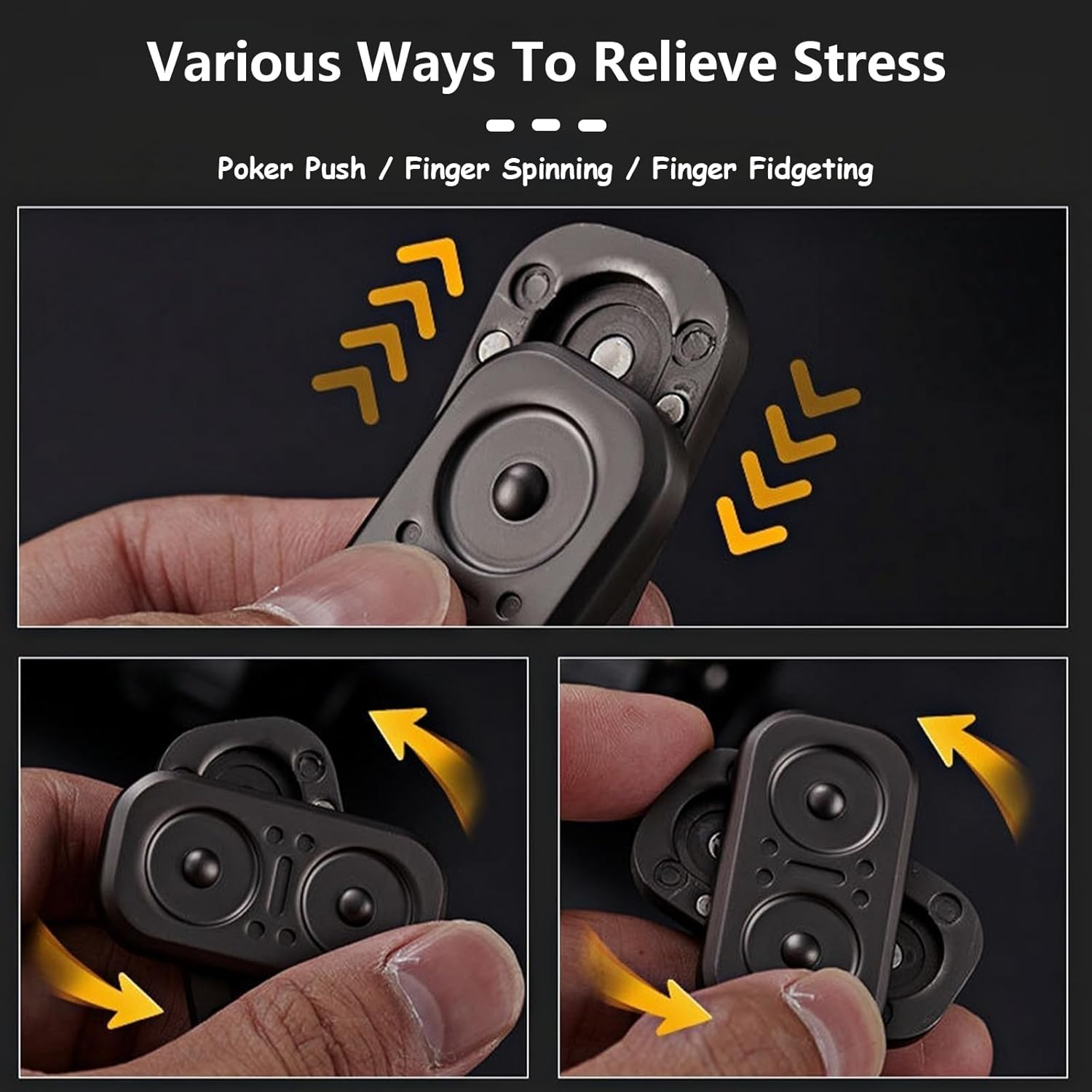 Various Ways To Relieve Stress

Poker Push / Finger Spinning / Finger Fidgeting