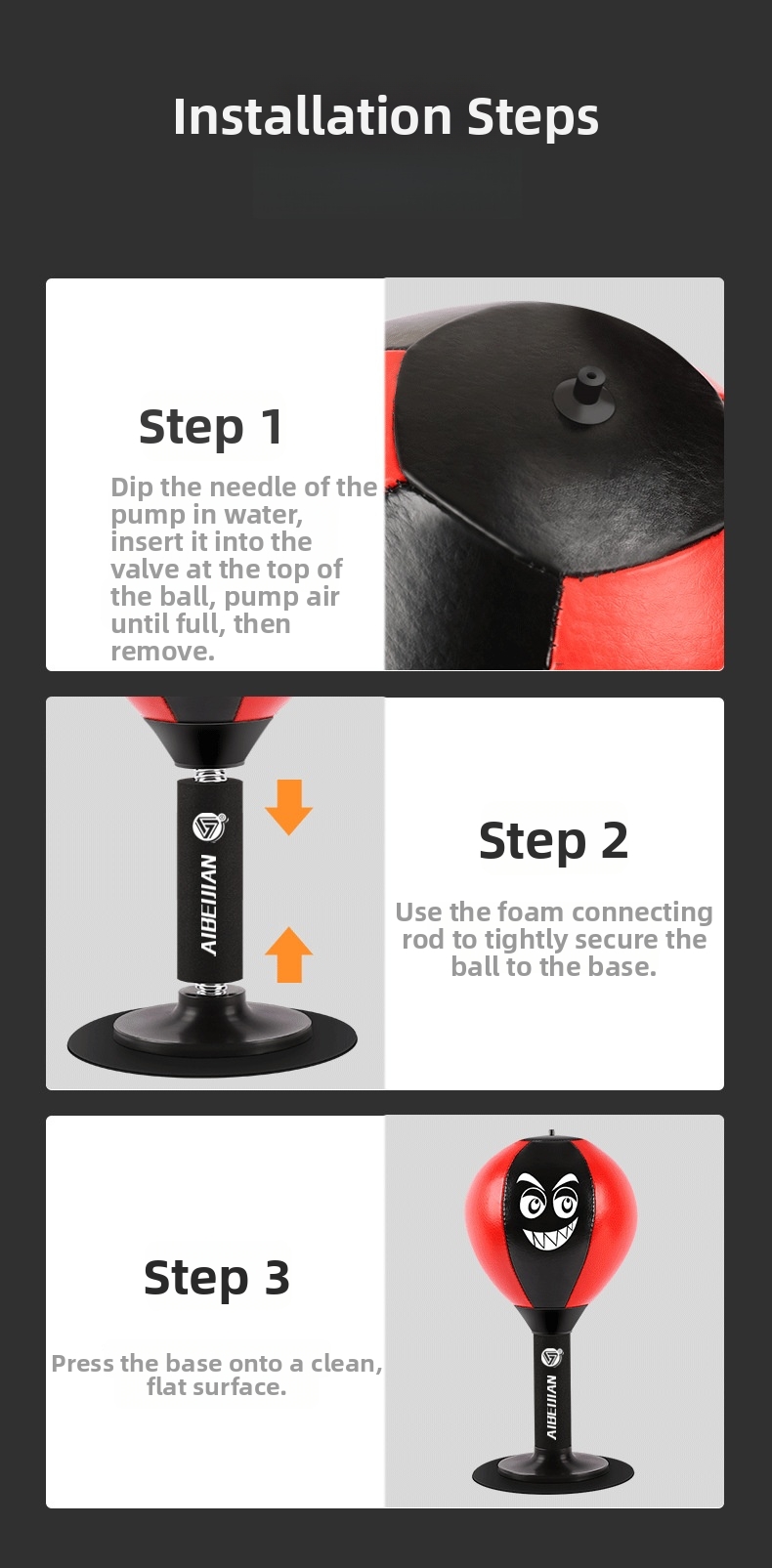 Installation Steps

Step 1

Dip the needle of the pump in water, insert it into the valve at the top of the ball, pump air until full, then remove.

AIBEIJIAN

Step 2

Use the foam connecting rod to tightly secure the ball to the base.

Step 3

Press the base onto a clean, flat surface.

AIBEIJIAN