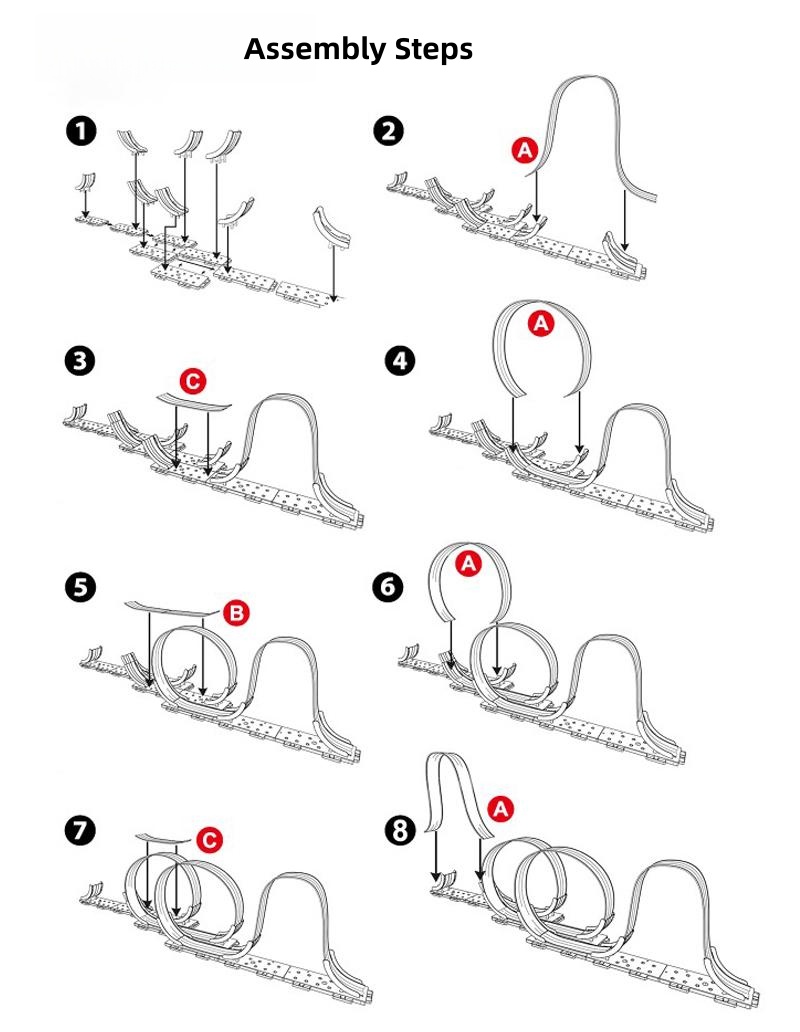 Assembly Steps

1

2
A

3
C

4
A

5
B

6
A

7
C

8
A