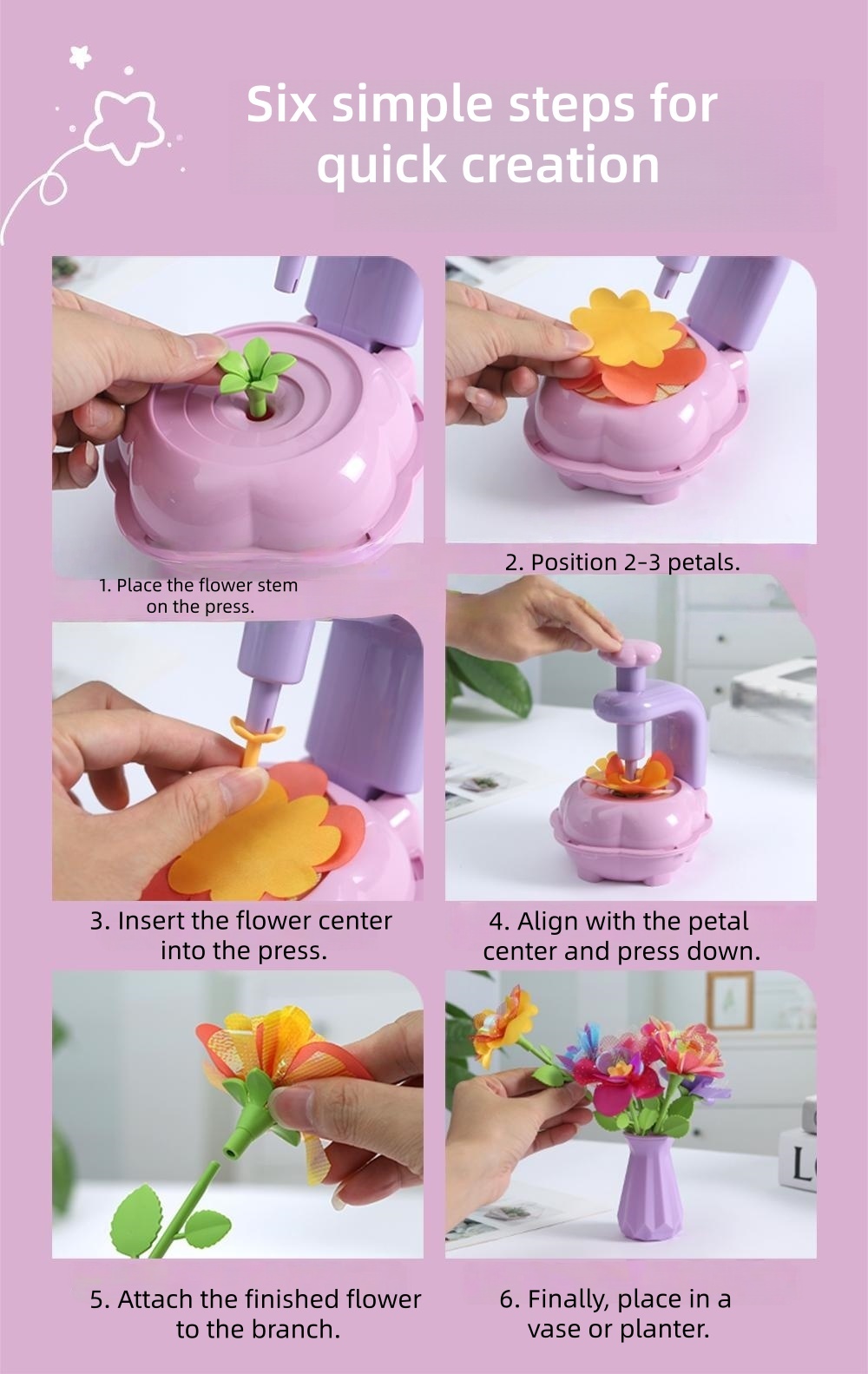 Six simple steps for quick creation

1. Place the flower stem on the press.

2. Position 2-3 petals.

3. Insert the flower center into the press.

4. Align with the petal center and press down.

5. Attach the finished flower to the branch.

6. Finally, place in a vase or planter.

L