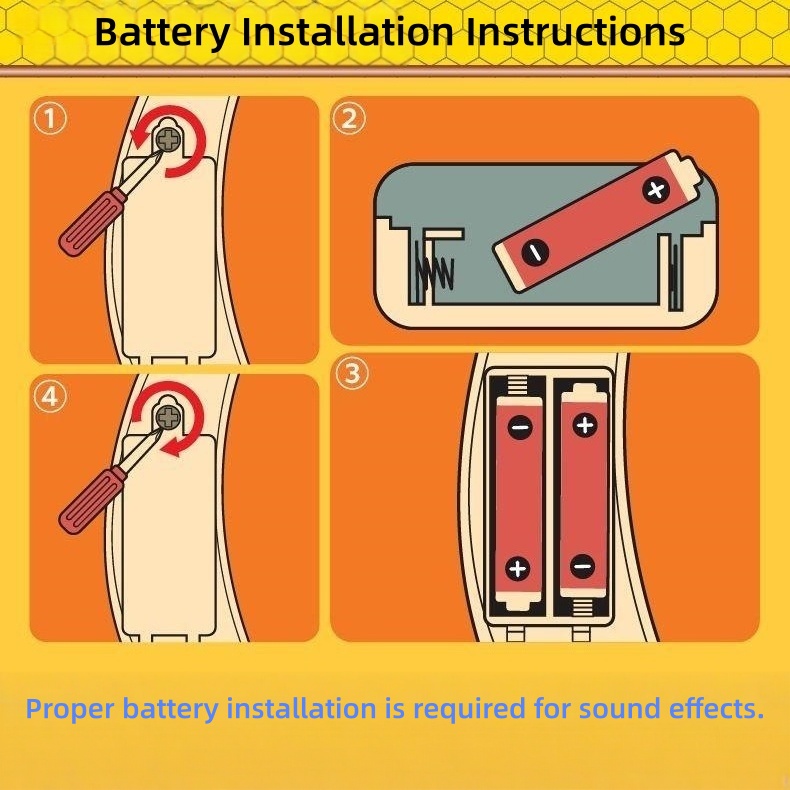 Battery Installation Instructions

①

②

+

−

④

③

−

+

+

−

Proper battery installation is required for sound effects.