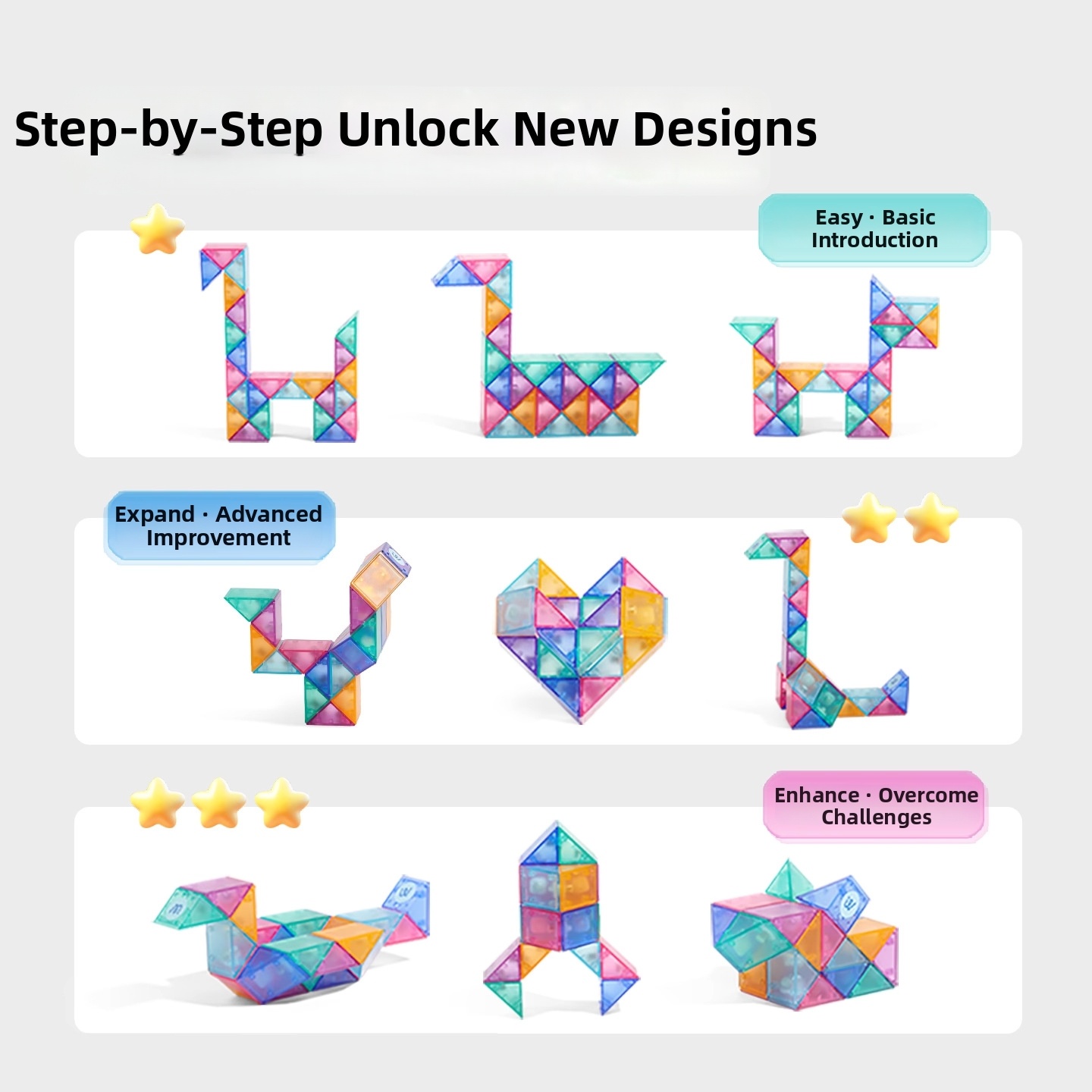 Step-by-Step Unlock New Designs

Easy · Basic Introduction

Expand · Advanced Improvement

Enhance · Overcome Challenges