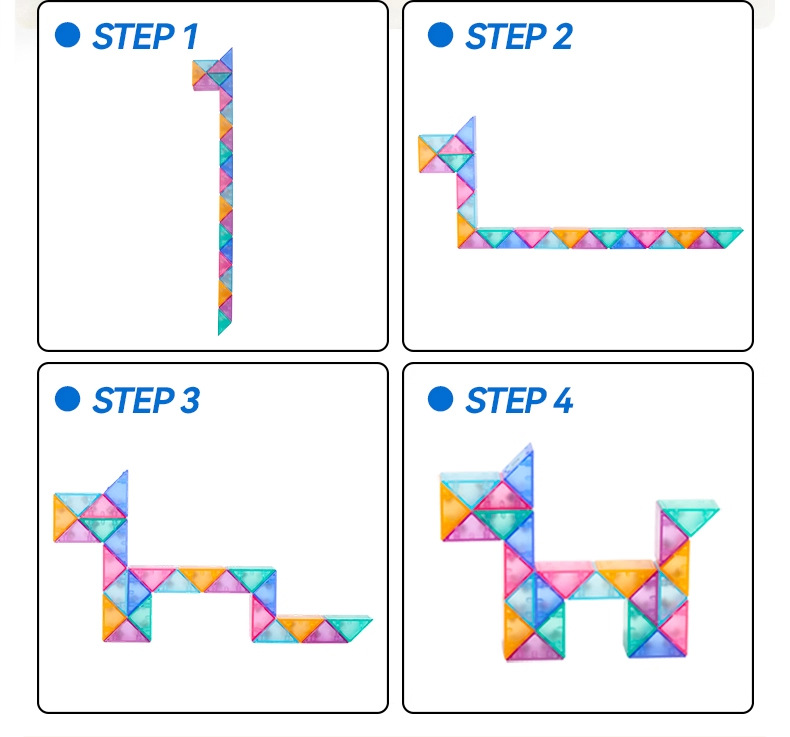 STEP 1

STEP 2

STEP 3

STEP 4