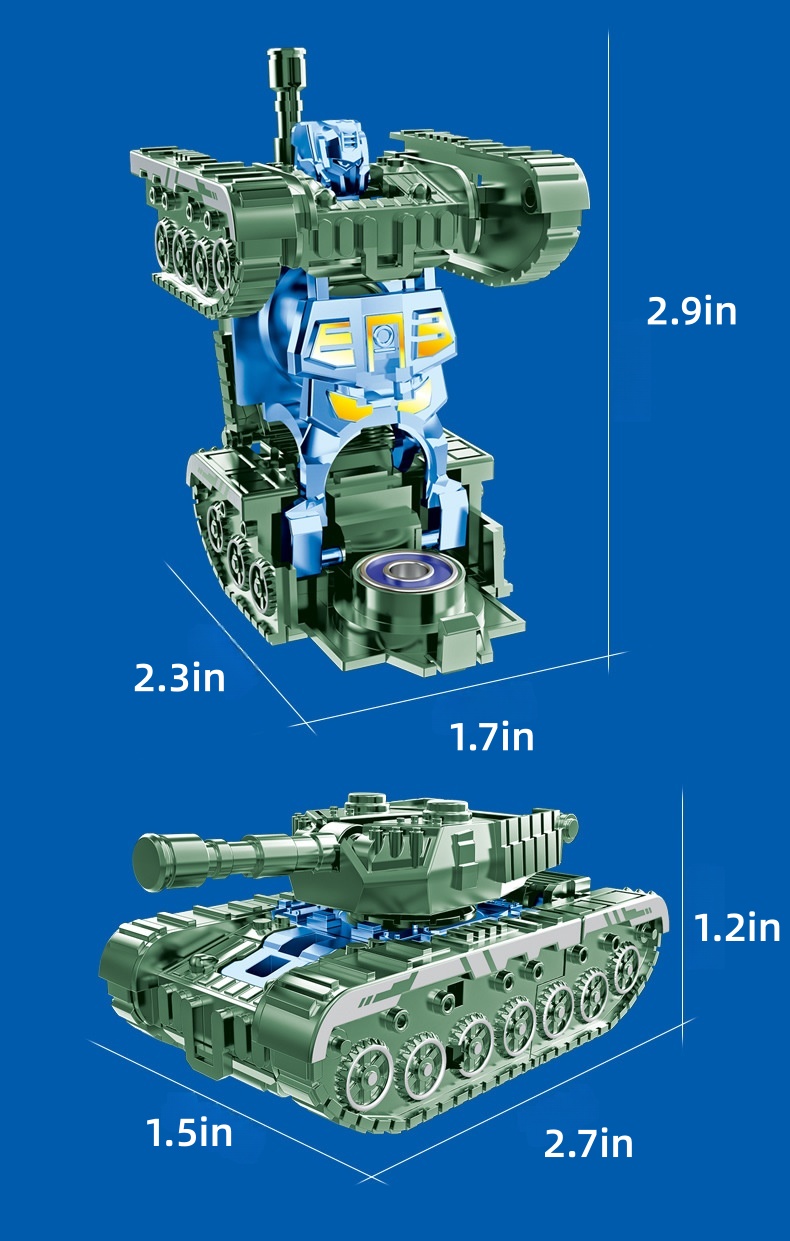 2.9in

2.3in

1.7in

1.2in

1.5in

2.7in