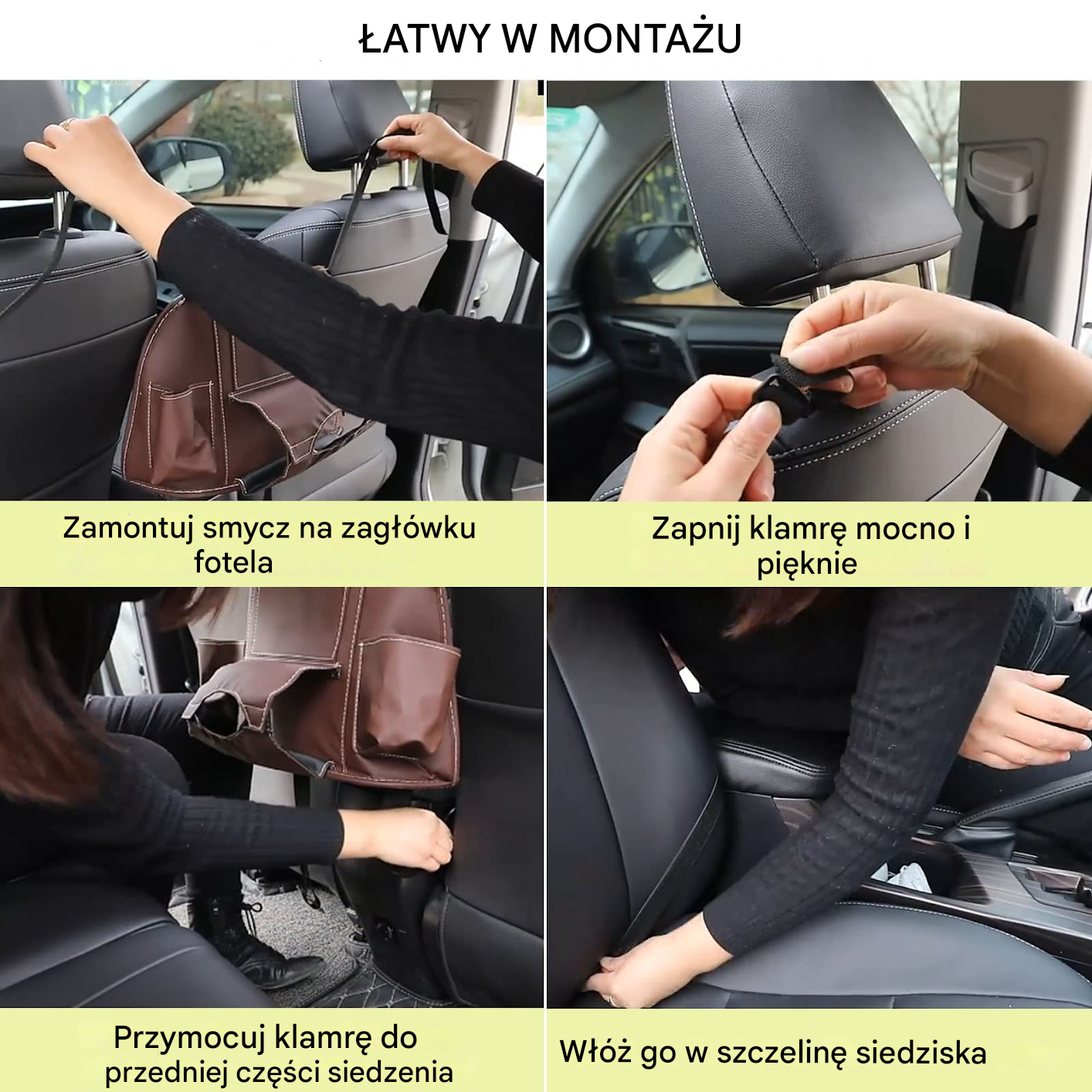 ŁATWY W MONTAŻU

Zamontuj smycz na zagłówku fotela

Zapnij klamrę mocno i pięknie

Przymocuj klamrę do przedniej części siedzenia

Włóż go w szczelinę siedziska