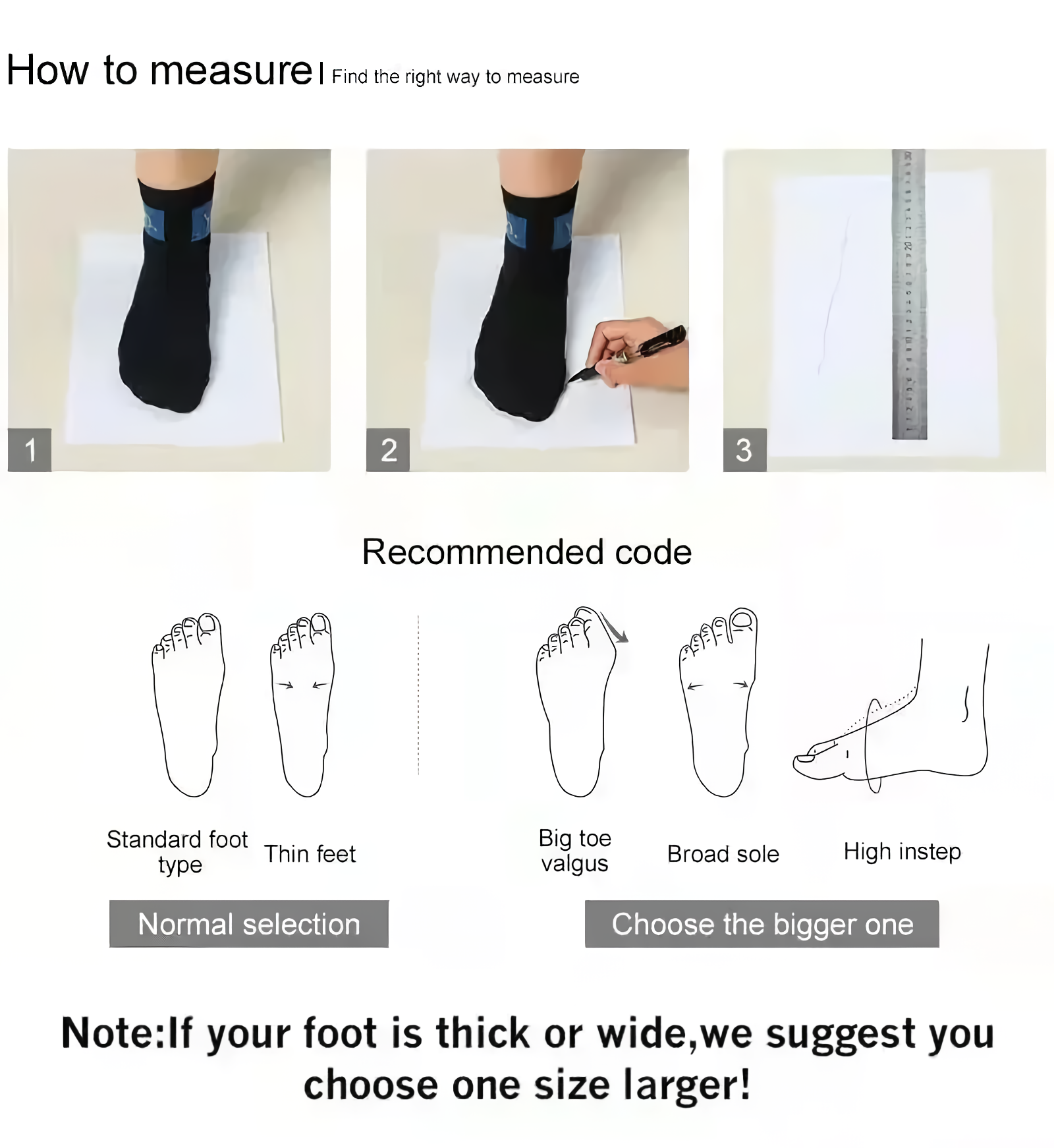 How to measure | Find the right way to measure

1

2

3

Recommended code

Standard foot type

Thin feet

Big toe valgus

Broad sole

High instep

Normal selection

Choose the bigger one

Note:If your foot is thick or wide,we suggest you choose one size larger!