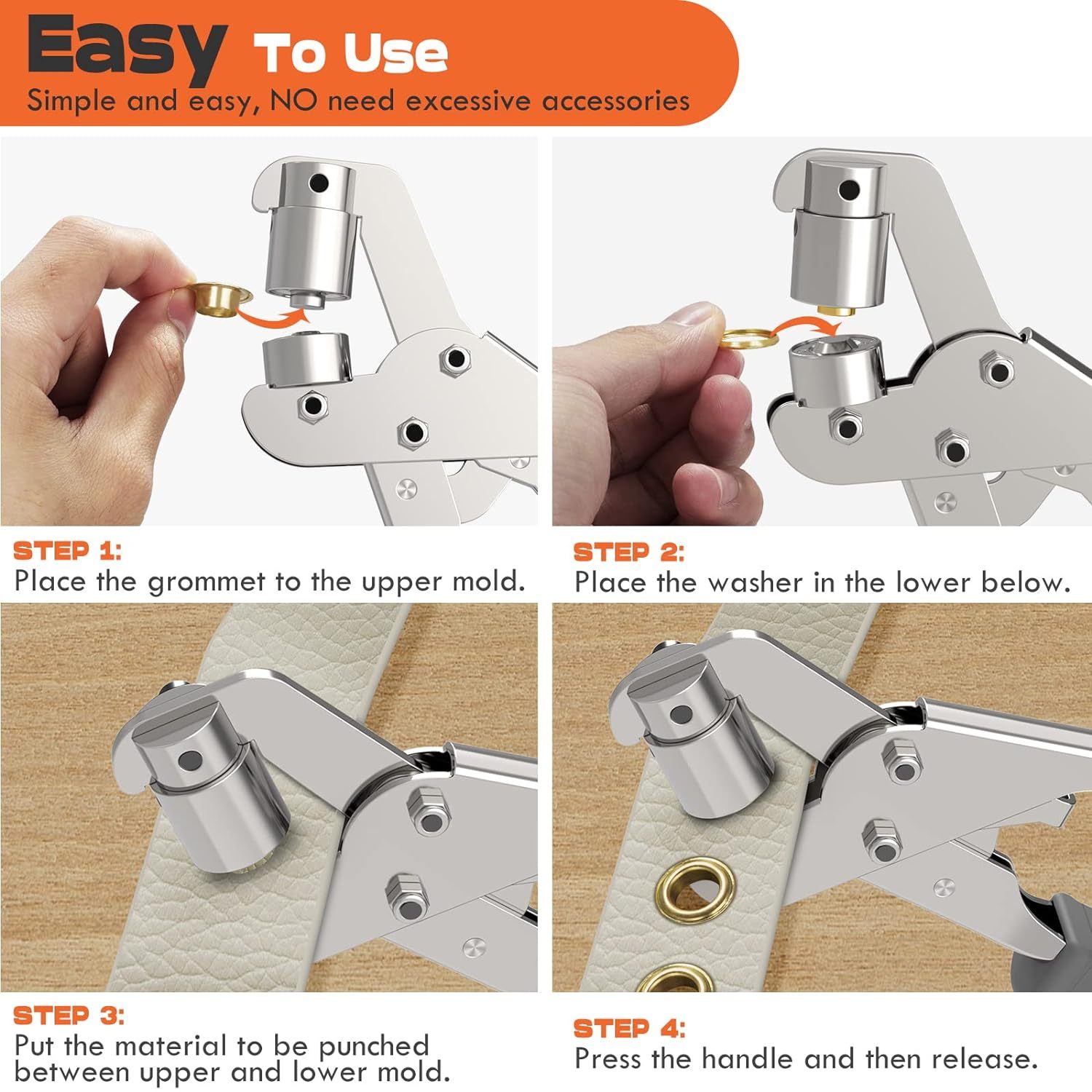 Easy To Use
Simple and easy, NO need excessive accessories

STEP 1:
Place the grommet to the upper mold.

STEP 2:
Place the washer in the lower below.

STEP 3:
Put the material to be punched between upper and lower mold.

STEP 4:
Press the handle and then release.