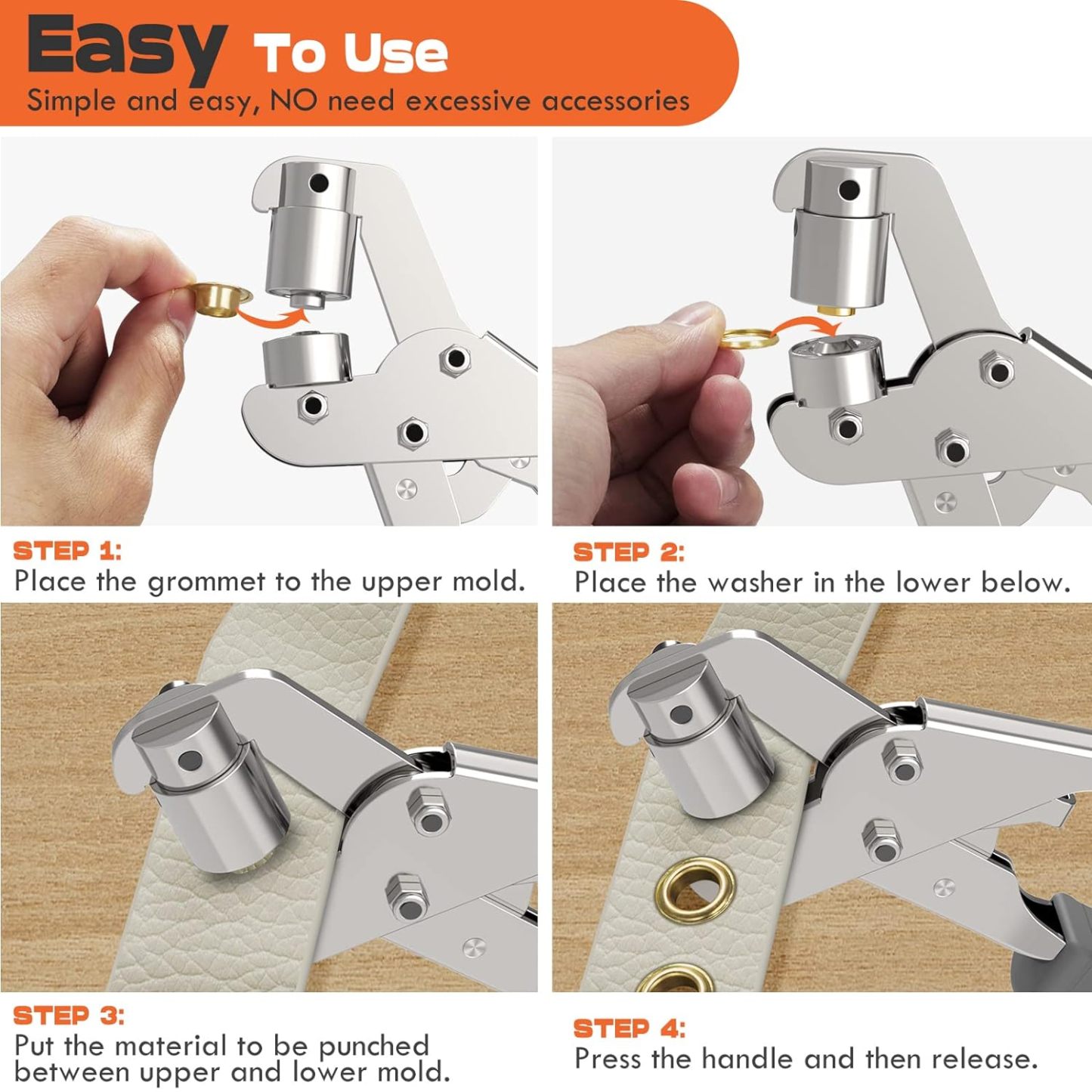 Easy To Use
Simple and easy, NO need excessive accessories

STEP 1:
Place the grommet to the upper mold.

STEP 2:
Place the washer in the lower below.

STEP 3:
Put the material to be punched between upper and lower mold.

STEP 4:
Press the handle and then release.