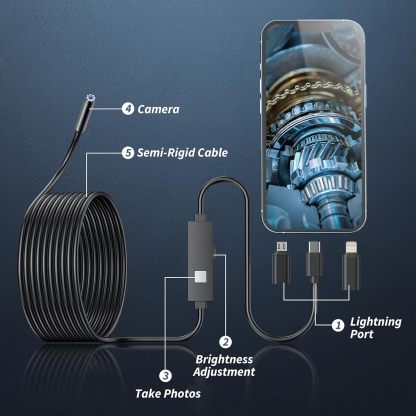 4 Camera

5 Semi-Rigid Cable

1 Lightning Port

2 Brightness Adjustment

3 Take Photos