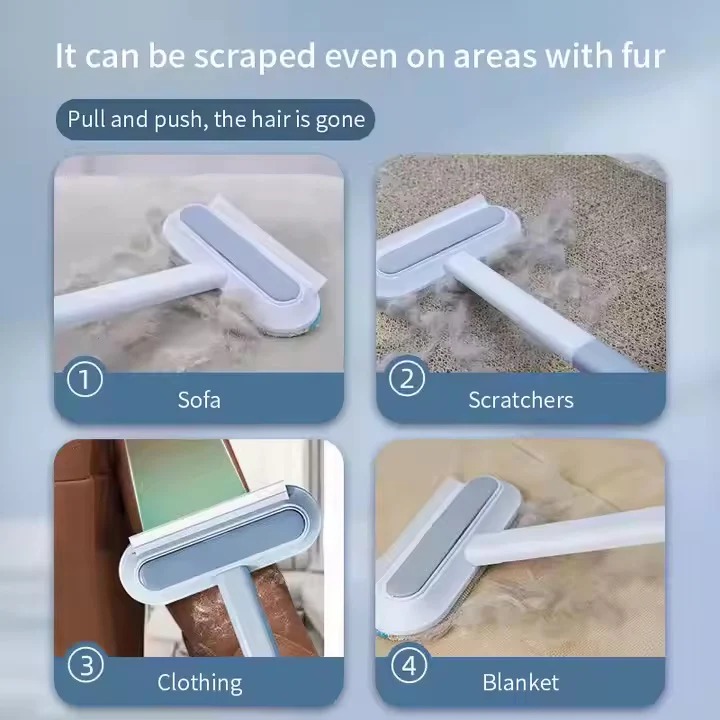 It can be scraped even on areas with fur

Pull and push, the hair is gone

① Sofa

② Scratchers

③ Clothing

④ Blanket