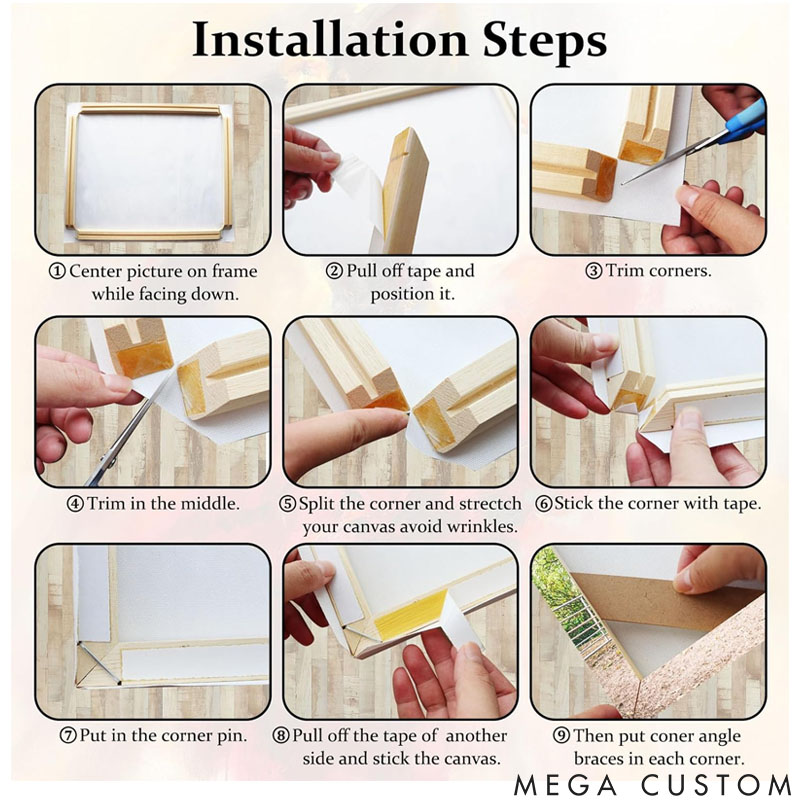 Installation Steps

① Center picture on frame while facing down.

② Pull off tape and position it.

③ Trim corners.

④ Trim in the middle.

⑤ Split the corner and strectch your canvas avoid wrinkles.

⑥ Stick the corner with tape.

⑦ Put in the corner pin.

⑧ Pull off the tape of another side and stick the canvas.

⑨ Then put coner angle braces in each corner.

MEGA CUSTOM