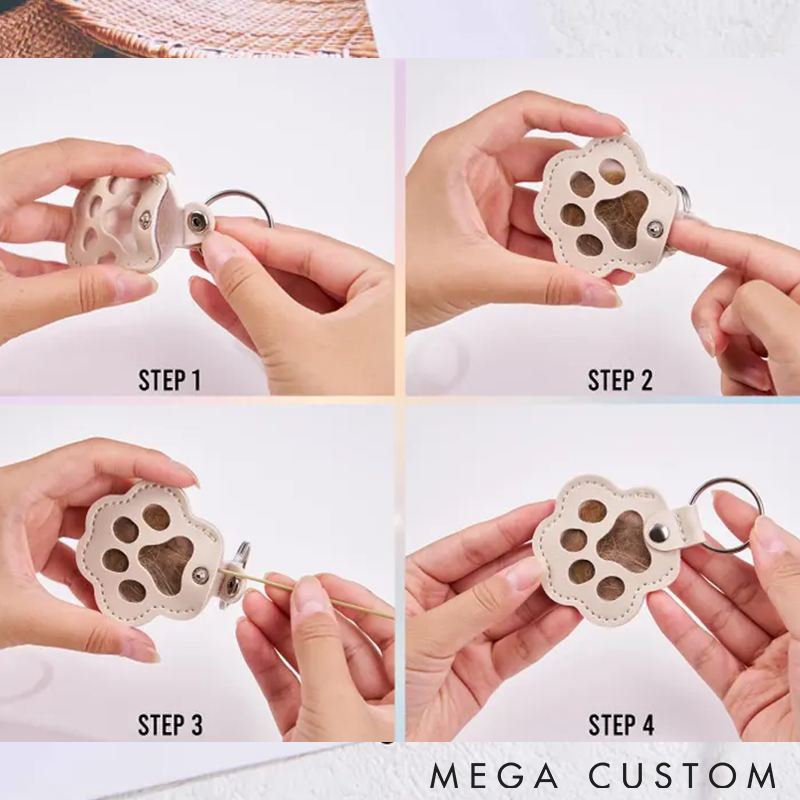 STEP 1

STEP 2

STEP 3

STEP 4

MEGA CUSTOM