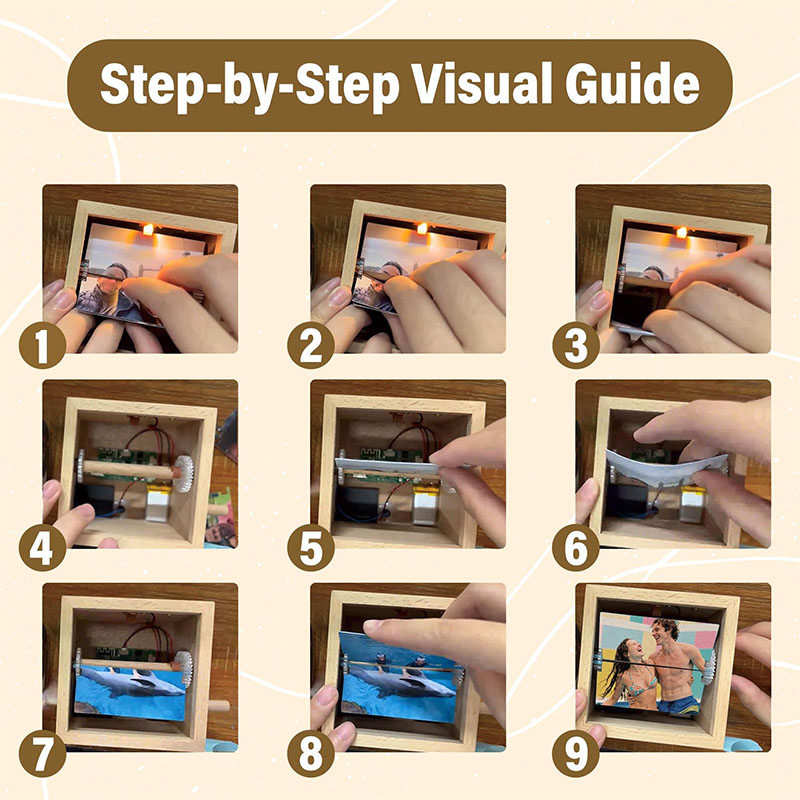 Step-by-Step Visual Guide

1

2

3

4

5

6

7

8

9