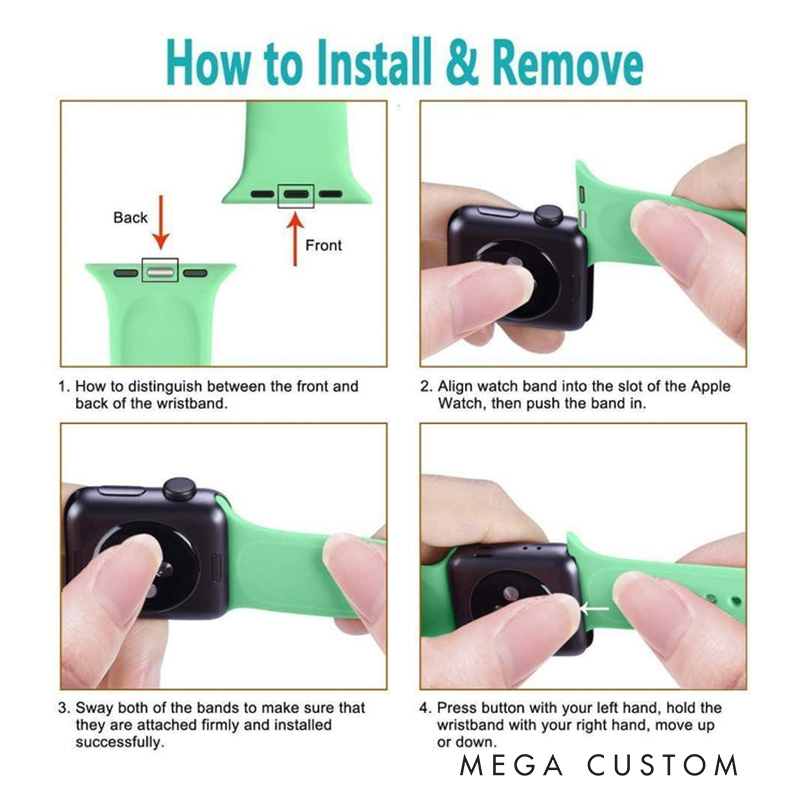 How to Install & Remove

Back

Front

1. How to distinguish between the front and back of the wristband.

2. Align watch band into the slot of the Apple Watch, then push the band in.

3. Sway both of the bands to make sure that they are attached firmly and installed successfully.

4. Press button with your left hand, hold the wristband with your right hand, move up or down.

MEGA CUSTOM