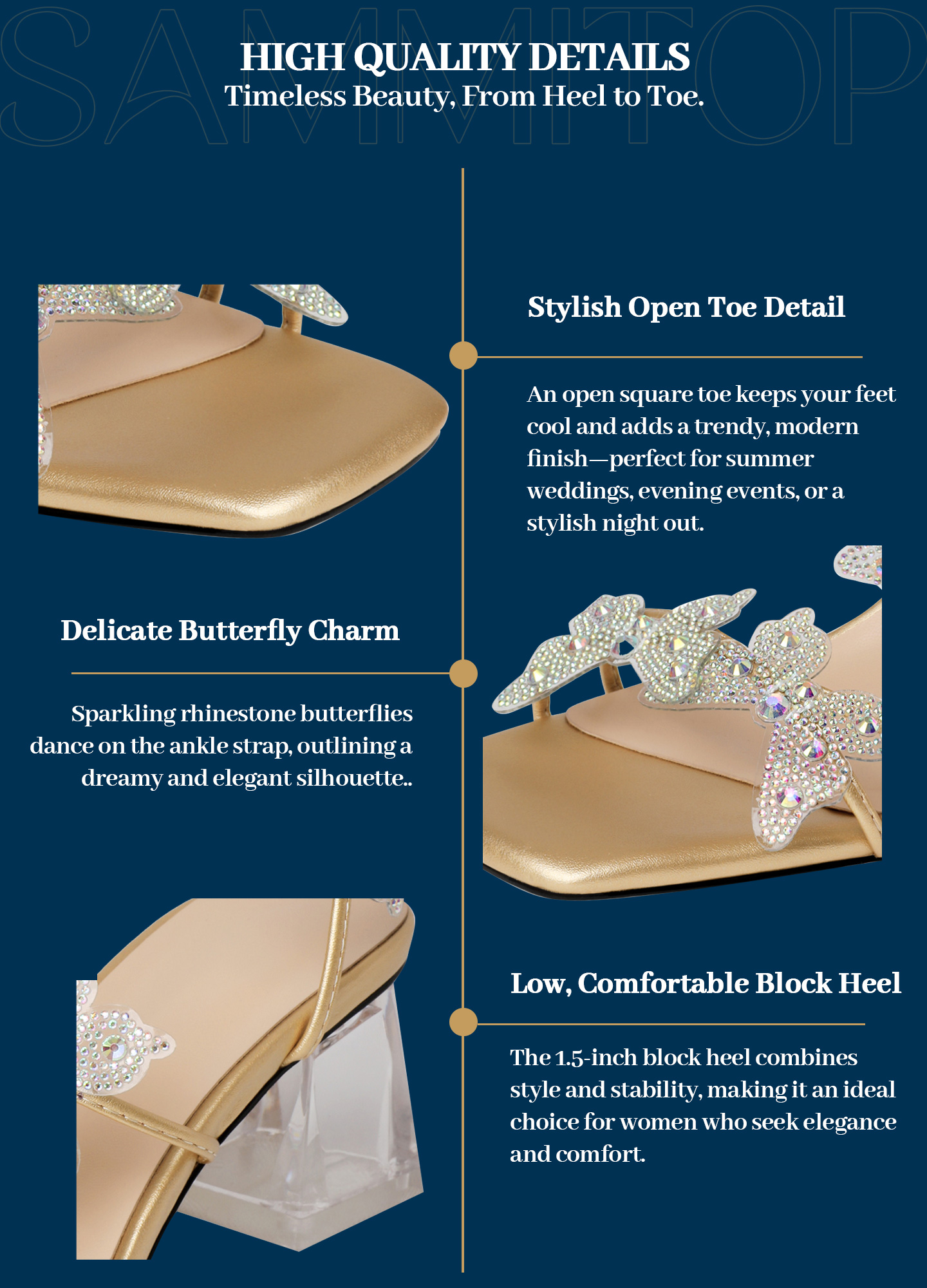 SAMMITOP

HIGH QUALITY DETAILS
Timeless Beauty, From Heel to Toe.

Stylish Open Toe Detail

An open square toe keeps your feet cool and adds a trendy, modern finish—perfect for summer weddings, evening events, or a stylish night out.

Delicate Butterfly Charm

Sparkling rhinestone butterflies dance on the ankle strap, outlining a dreamy and elegant silhouette..

Low, Comfortable Block Heel

The 1.5-inch block heel combines style and stability, making it an ideal choice for women who seek elegance and comfort.