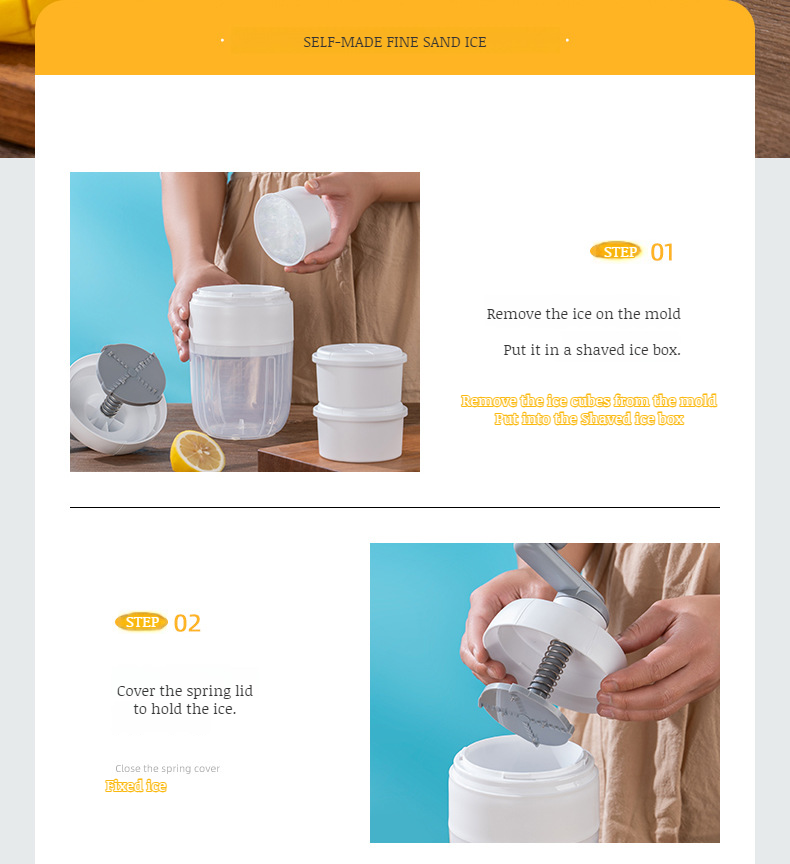 SELF-MADE FINE SAND ICE

STEP 01

Remove the ice on the mold

Put it in a shaved ice box.

Remove the ice cubes from the mold
Put into the Shaved ice box

STEP 02

Cover the spring lid
to hold the ice.

Close the spring cover
Fixed ice