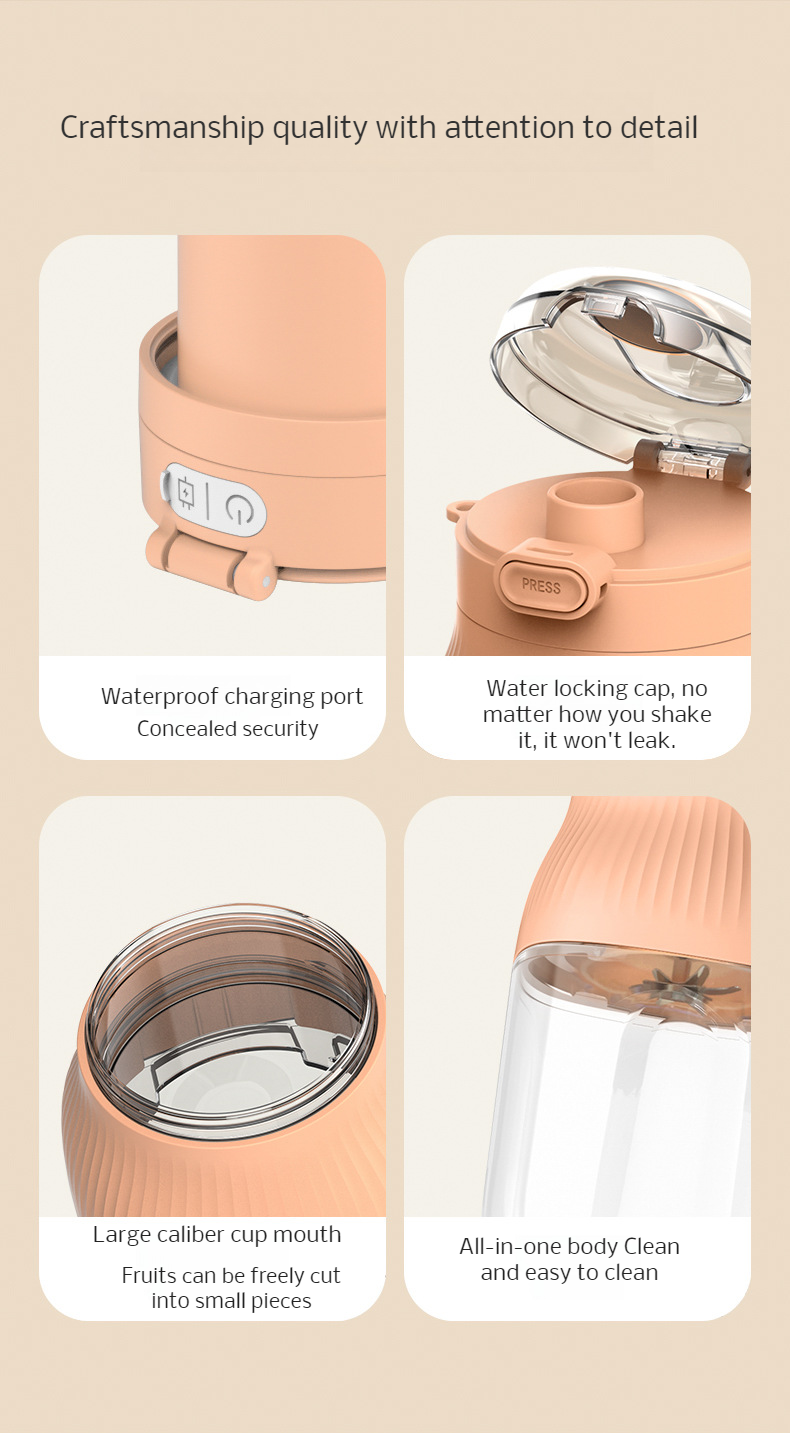 Craftsmanship quality with attention to detail

Waterproof charging port
Concealed security

PRESS

Water locking cap, no matter how you shake it, it won't leak.

Large caliber cup mouth
Fruits can be freely cut into small pieces

All-in-one body Clean and easy to clean