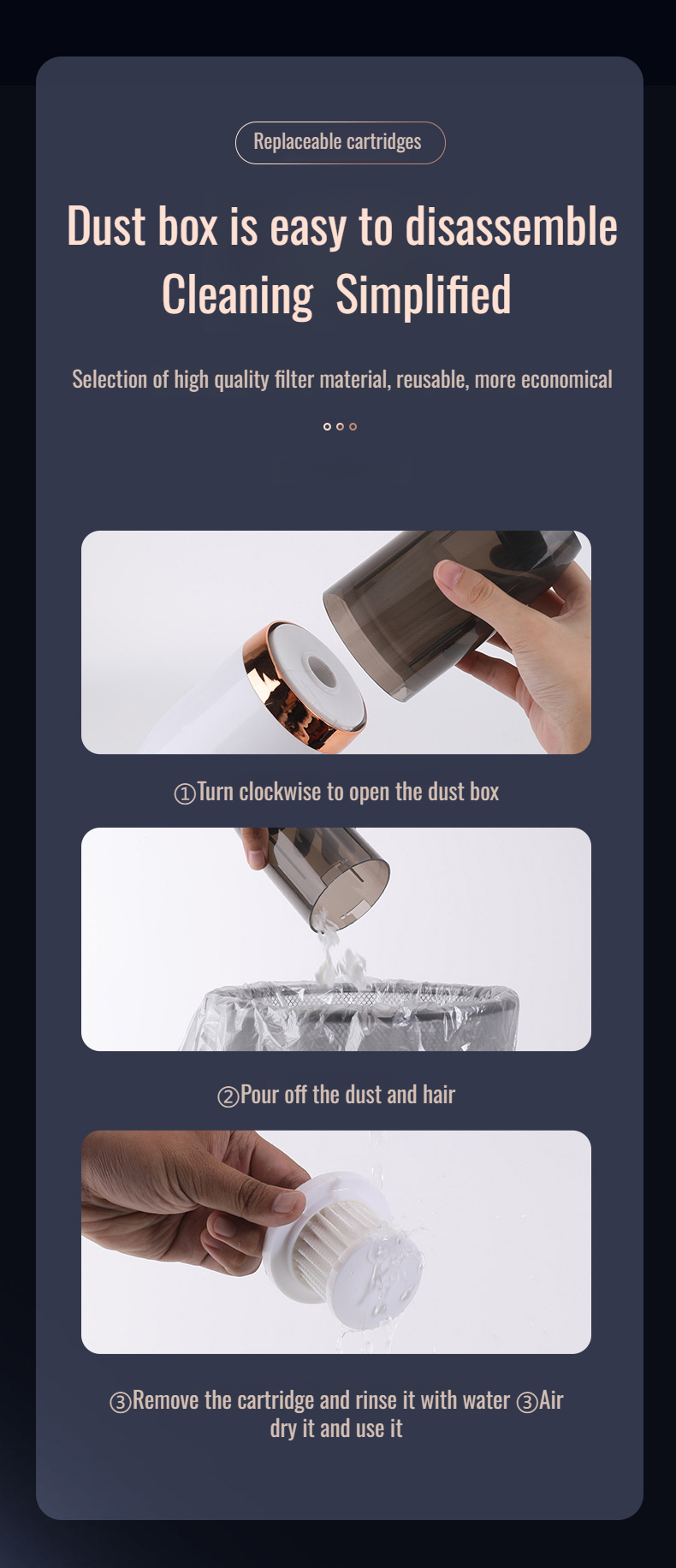 Replaceable cartridges

Dust box is easy to disassemble
Cleaning Simplified

Selection of high quality filter material, reusable, more economical

①Turn clockwise to open the dust box

②Pour off the dust and hair

③Remove the cartridge and rinse it with water ③Air dry it and use it