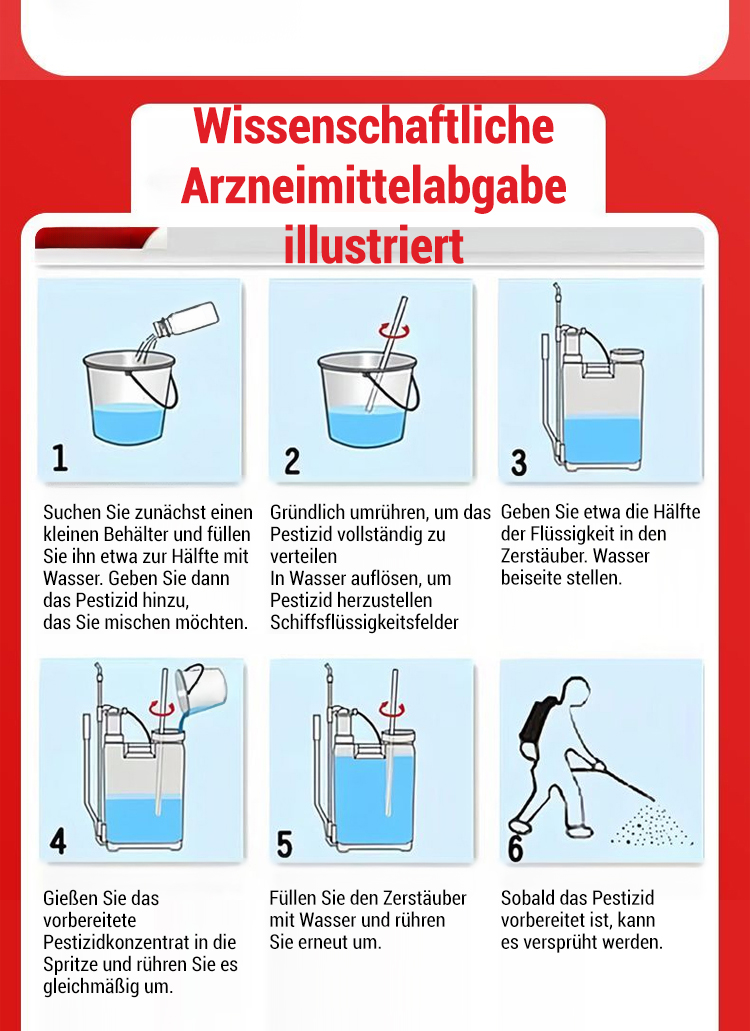 Wissenschaftliche Arzneimittelabgabe illustriert

1

Suchen Sie zunächst einen kleinen Behälter und füllen Sie ihn etwa zur Hälfte mit Wasser. Geben Sie dann das Pestizid hinzu, das Sie mischen möchten.

2

Gründlich umrühren, um das Pestizid vollständig zu verteilen
In Wasser auflösen, um Pestizid herzustellen Schiffsflüssigkeitsfelder

3

Geben Sie etwa die Hälfte der Flüssigkeit in den Zerstäuber. Wasser beiseite stellen.

4

Gießen Sie das vorbereitete Pestizidkonzentrat in die Spritze und rühren Sie es gleichmäßig um.

5

Füllen Sie den Zerstäuber mit Wasser und rühren Sie erneut um.

6

Sobald das Pestizid vorbereitet ist, kann es versprüht werden.