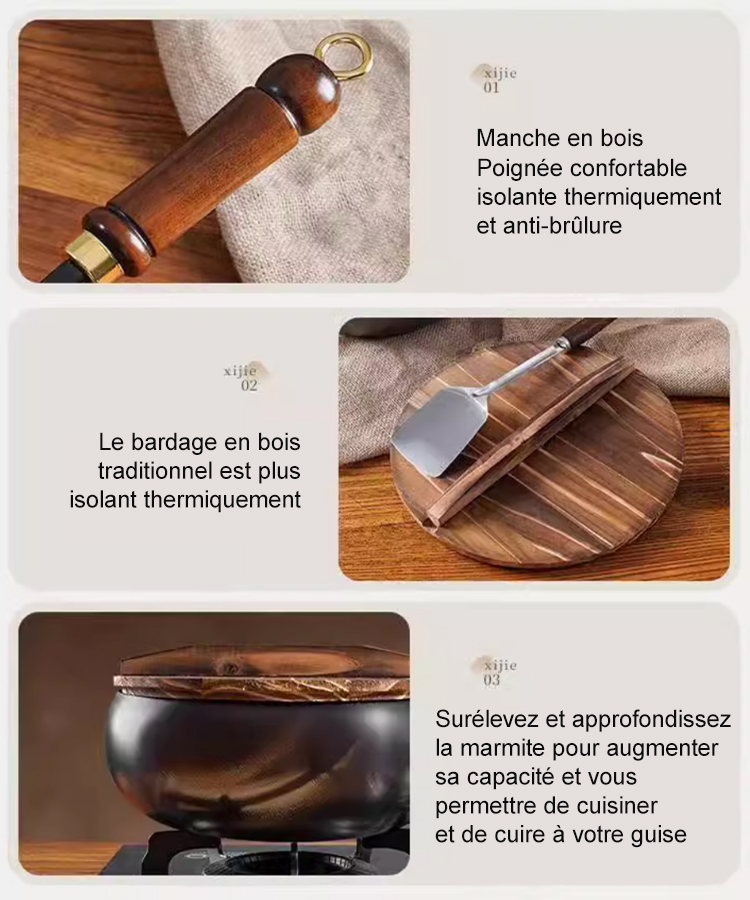 xijie
01

Manche en bois
Poignée confortable
isolante thermiquement
et anti-brûlure

xijie
02

Le bardage en bois
traditionnel est plus
isolant thermiquement

xijie
03

Surélevez et approfondissez
la marmite pour augmenter
sa capacité et vous
permettre de cuisiner
et de cuire à votre guise