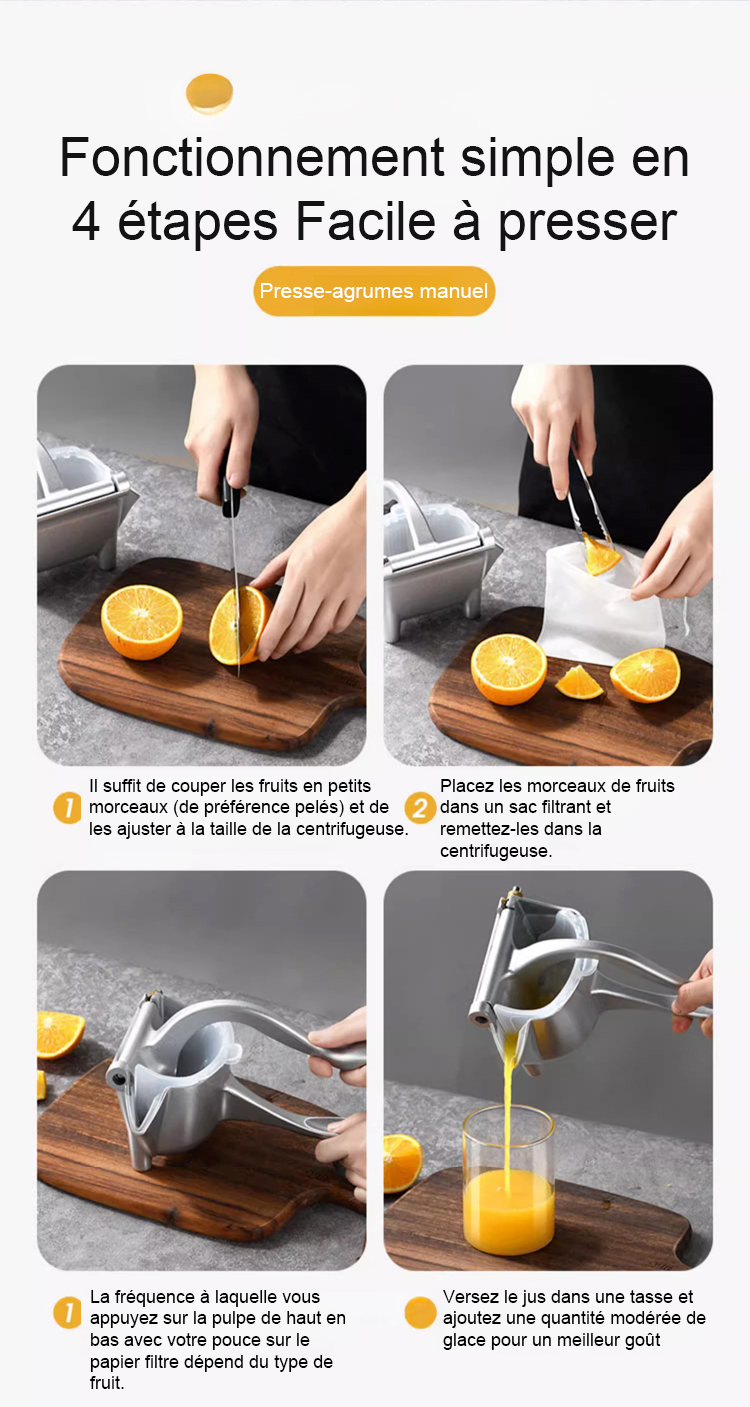 Fonctionnement simple en 4 étapes Facile à presser

Presse-agrumes manuel

1 Il suffit de couper les fruits en petits morceaux (de préférence pelés) et de les ajuster à la taille de la centrifugeuse.

2 Placez les morceaux de fruits dans un sac filtrant et remettez-les dans la centrifugeuse.

1 La fréquence à laquelle vous appuyez sur la pulpe de haut en bas avec votre pouce sur le papier filtre dépend du type de fruit.

Versez le jus dans une tasse et ajoutez une quantité modérée de glace pour un meilleur goût