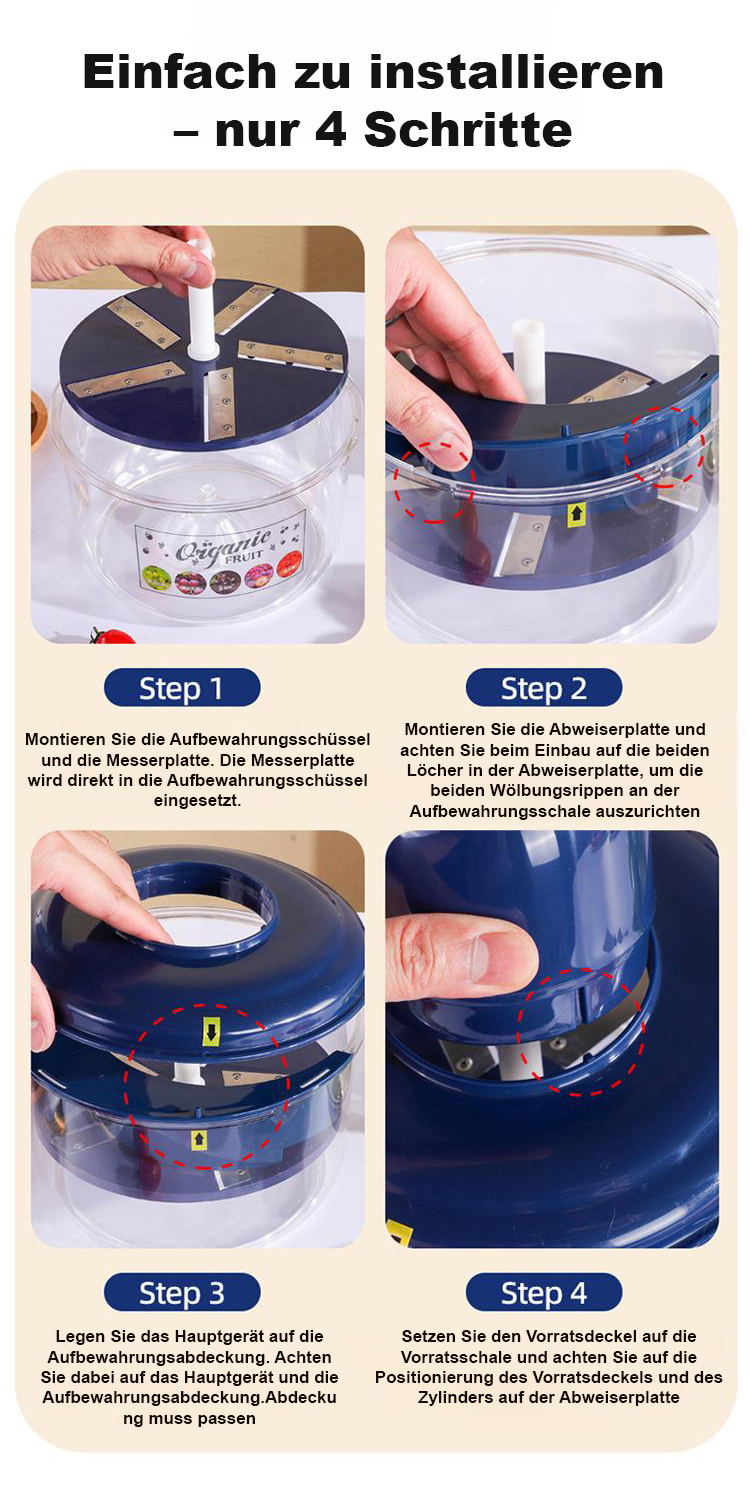 Einfach zu installieren – nur 4 Schritte

Organic FRUIT

Step 1

Montieren Sie die Aufbewahrungsschüssel und die Messerplatte. Die Messerplatte wird direkt in die Aufbewahrungsschüssel eingesetzt.

Step 2

Montieren Sie die Abweiserplatte und achten Sie beim Einbau auf die beiden Löcher in der Abweiserplatte, um die beiden Wölbungsrippen an der Aufbewahrungsschale auszurichten

Step 3

Legen Sie das Hauptgerät auf die Aufbewahrungsabdeckung. Achten Sie dabei auf das Hauptgerät und die Aufbewahrungsabdeckung.Abdeckung muss passen

Step 4

Setzen Sie den Vorratsdeckel auf die Vorratsschale und achten Sie auf die Positionierung des Vorratsdeckels und des Zylinders auf der Abweiserplatte