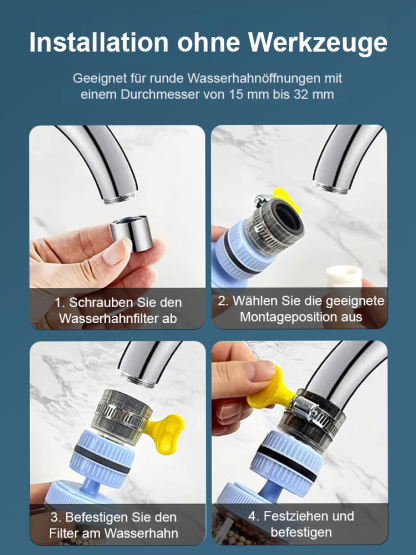 Installation ohne Werkzeuge

Geeignet für runde Wasserhahnöffnungen mit einem Durchmesser von 15 mm bis 32 mm

1. Schrauben Sie den Wasserhahnfilter ab

2. Wählen Sie die geeignete Montageposition aus

3. Befestigen Sie den Filter am Wasserhahn

4. Festziehen und befestigen