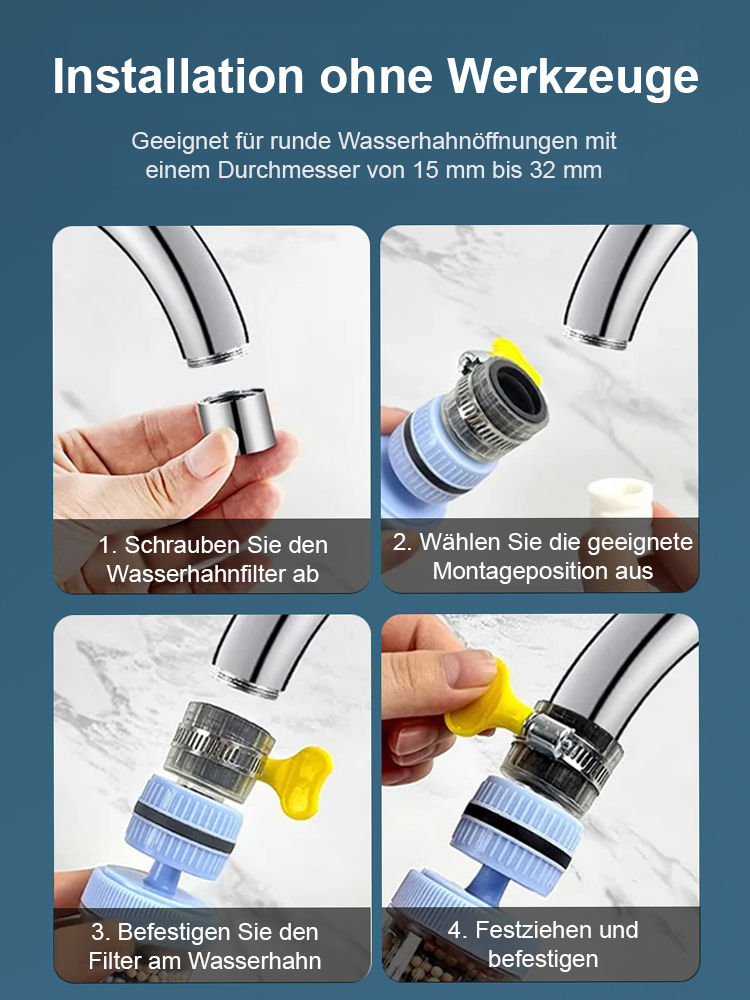 Installation ohne Werkzeuge

Geeignet für runde Wasserhahnöffnungen mit einem Durchmesser von 15 mm bis 32 mm

1. Schrauben Sie den Wasserhahnfilter ab

2. Wählen Sie die geeignete Montageposition aus

3. Befestigen Sie den Filter am Wasserhahn

4. Festziehen und befestigen