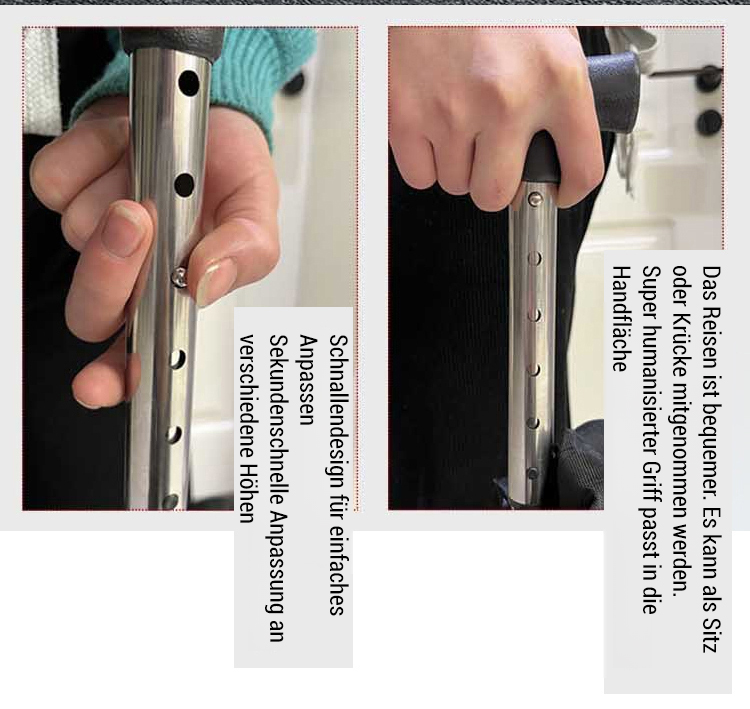 Schnallendesign für einfaches Anpassen
Sekundenschnelle Anpassung an verschiedene Höhen

Das Reisen ist bequemer. Es kann als Sitz oder Krücke mitgenommen werden.
Super humanisierter Griff passt in die Handfläche