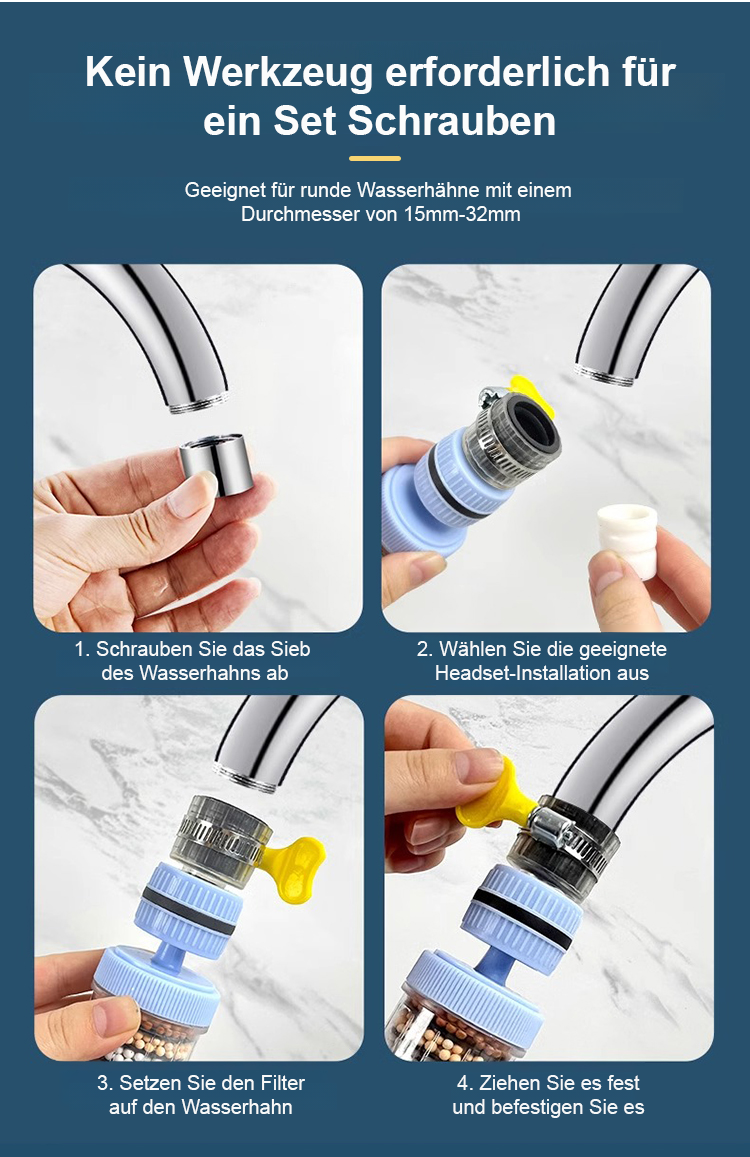 Kein Werkzeug erforderlich für ein Set Schrauben

Geeignet für runde Wasserhähne mit einem Durchmesser von 15mm-32mm

1. Schrauben Sie das Sieb des Wasserhahns ab

2. Wählen Sie die geeignete Headset-Installation aus

3. Setzen Sie den Filter auf den Wasserhahn

4. Ziehen Sie es fest und befestigen Sie es