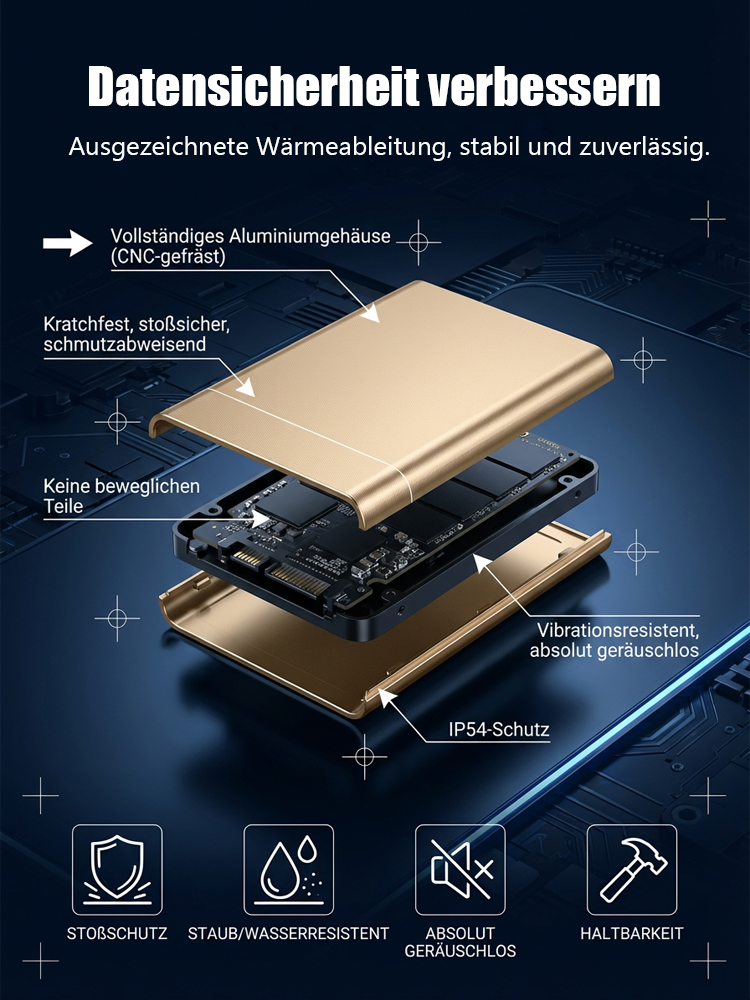 Datensicherheit verbessern

Ausgezeichnete Wärmeableitung, stabil und zuverlässig.

Vollständiges Aluminiumgehäuse (CNC-gefräst)

Kratchfest, stoßsicher, schmutzabweisend

Keine beweglichen Teile

Vibrationsresistent, absolut geräuschlos

IP54-Schutz

STOßSCHUTZ

STAUB/WASSERRESISTENT

ABSOLUT GERÄUSCHLOS

HALTBARKEIT