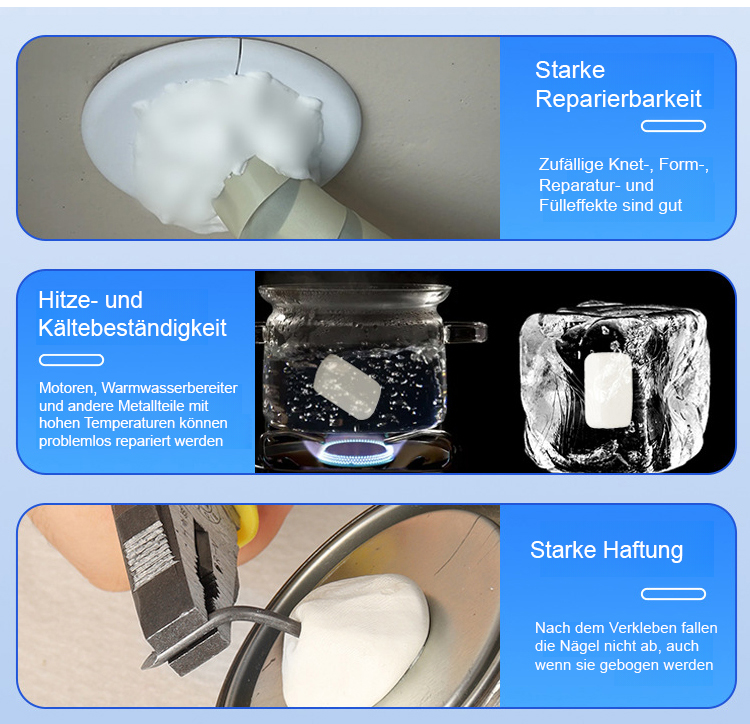 Starke Reparierbarkeit

Zufällige Knet-, Form-, Reparatur- und Fülleffekte sind gut

Hitze- und Kältebeständigkeit

Motoren, Warmwasserbereiter und andere Metallteile mit hohen Temperaturen können problemlos repariert werden

Starke Haftung

Nach dem Verkleben fallen die Nägel nicht ab, auch wenn sie gebogen werden