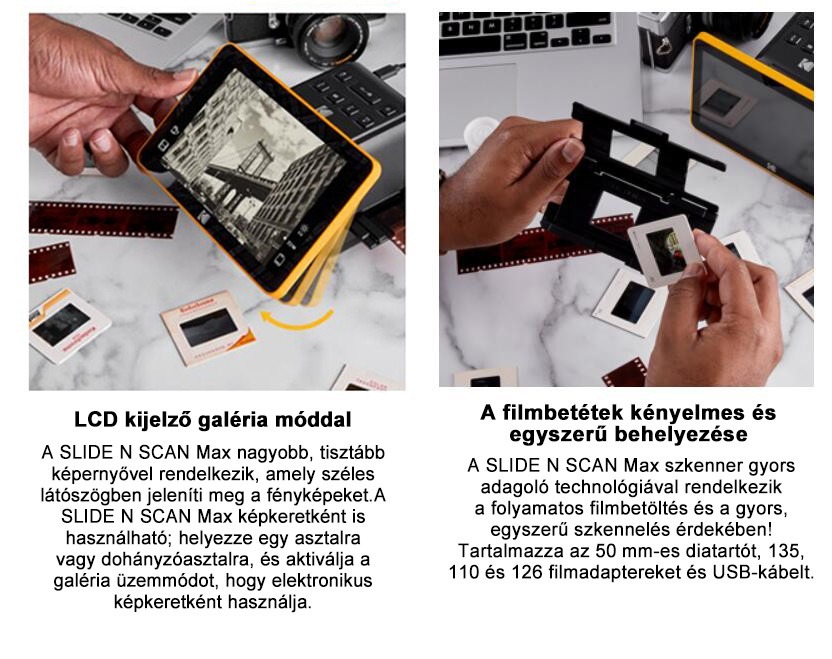 LCD kijelző galéria móddal

A SLIDE N SCAN Max nagyobb, tisztább képernyővel rendelkezik, amely széles látószögben jeleníti meg a fényképeket.A SLIDE N SCAN Max képkeretként is használható; helyezze egy asztalra vagy dohányzóasztalra, és aktiválja a galéria üzemmódot, hogy elektronikus képkeretként használja.

A filmbetétek kényelmes és egyszerű behelyezése

A SLIDE N SCAN Max szkenner gyors adagoló technológiával rendelkezik a folyamatos filmbetöltés és a gyors, egyszerű szkennelés érdekében! Tartalmazza az 50 mm-es diatartót, 135, 110 és 126 filmadaptereket és USB-kábelt.