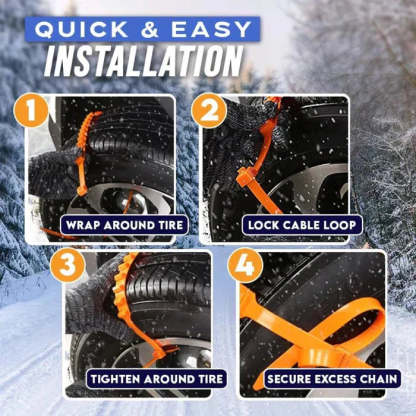 QUICK & EASY
INSTALLATION

1
WRAP AROUND TIRE

2
LOCK CABLE LOOP

3
TIGHTEN AROUND TIRE

4
SECURE EXCESS CHAIN