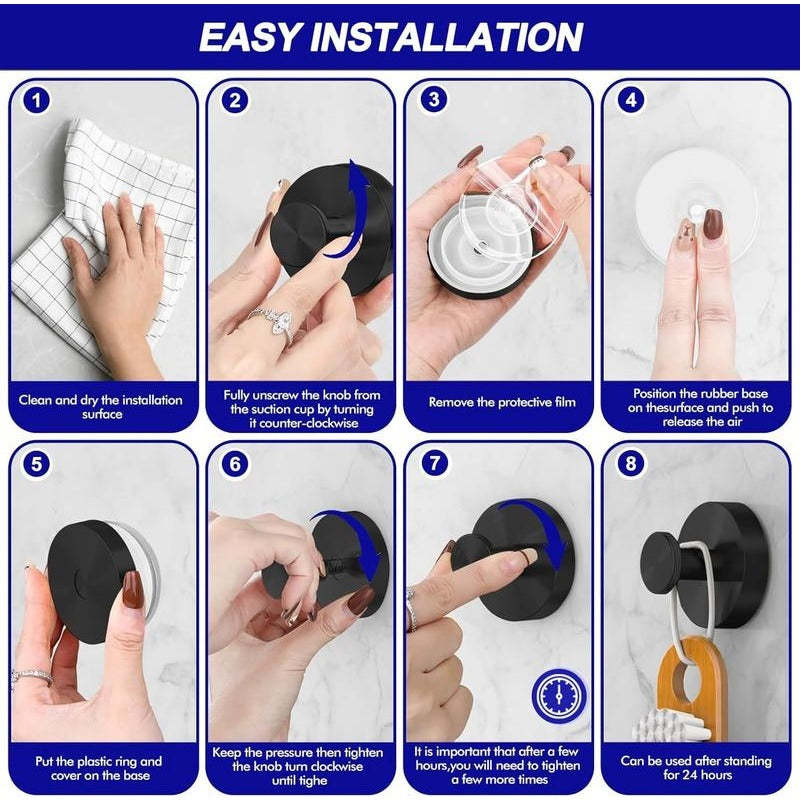 EASY INSTALLATION

1
Clean and dry the installation surface

2
Fully unscrew the knob from the suction cup by turning it counter-clockwise

3
Remove the protective film

4
Position the rubber base on thesurface and push to release the air

5
Put the plastic ring and cover on the base

6
Keep the pressure then tighten the knob turn clockwise until tighe

7
It is important that after a few hours,you will need to tighten a few more times

8
Can be used after standing for 24 hours