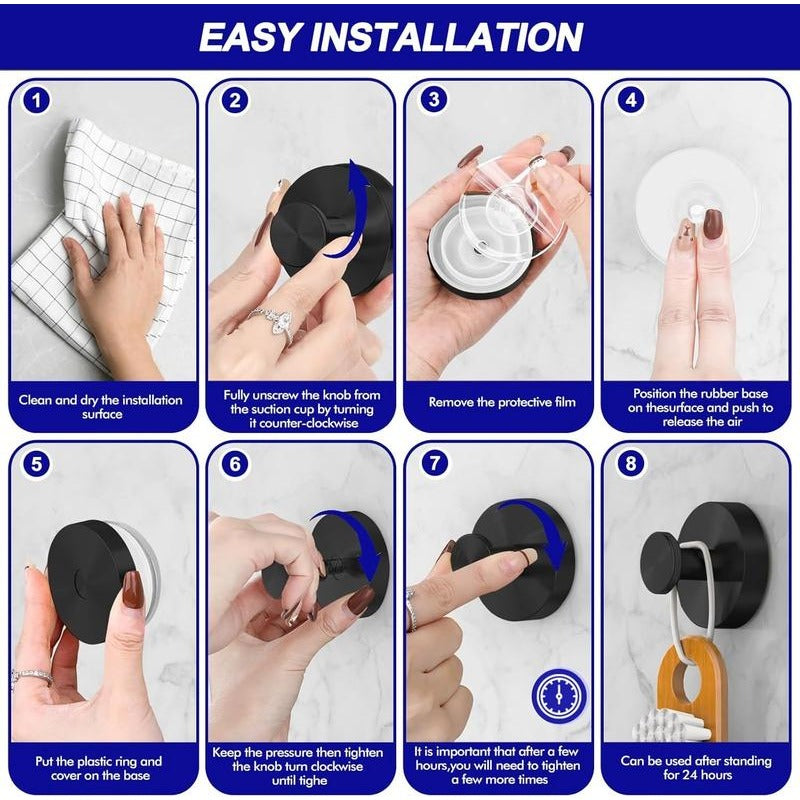 EASY INSTALLATION

1
Clean and dry the installation surface

2
Fully unscrew the knob from the suction cup by turning it counter-clockwise

3
Remove the protective film

4
Position the rubber base on thesurface and push to release the air

5
Put the plastic ring and cover on the base

6
Keep the pressure then tighten the knob turn clockwise until tighe

7
It is important that after a few hours,you will need to tighten a few more times

8
Can be used after standing for 24 hours