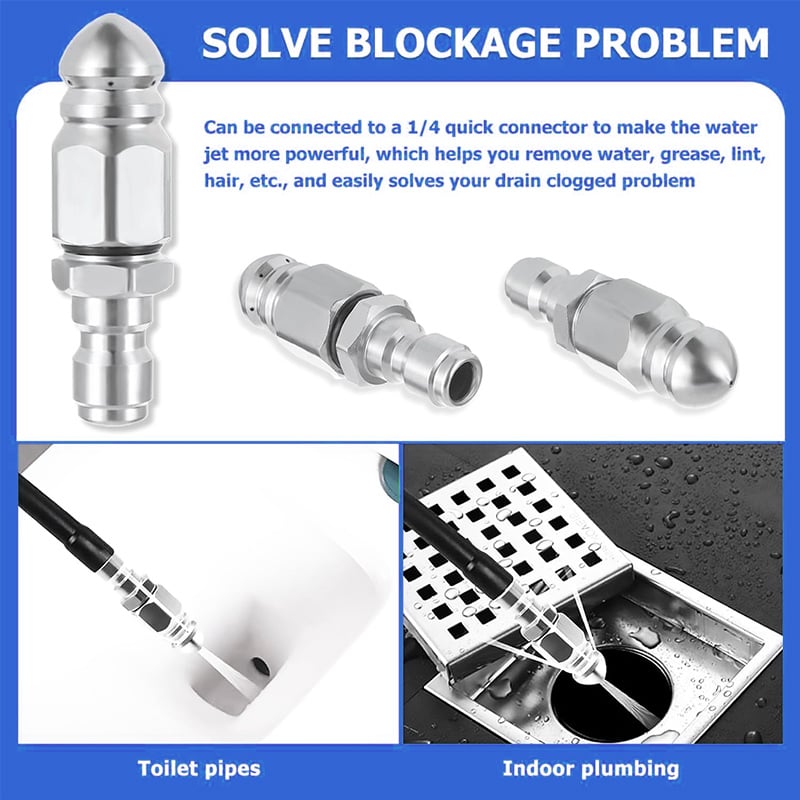 SOLVE BLOCKAGE PROBLEM

Can be connected to a 1/4 quick connector to make the water jet more powerful, which helps you remove water, grease, lint, hair, etc., and easily solves your drain clogged problem

Toilet pipes

Indoor plumbing