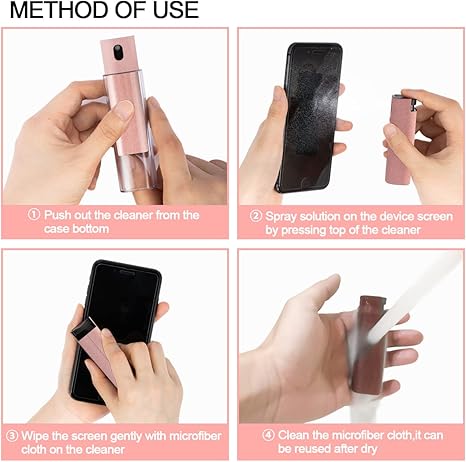 METHOD OF USE

① Push out the cleaner from the case bottom

② Spray solution on the device screen by pressing top of the cleaner

③ Wipe the screen gently with microfiber cloth on the cleaner

④ Clean the microfiber cloth,it can be reused after dry