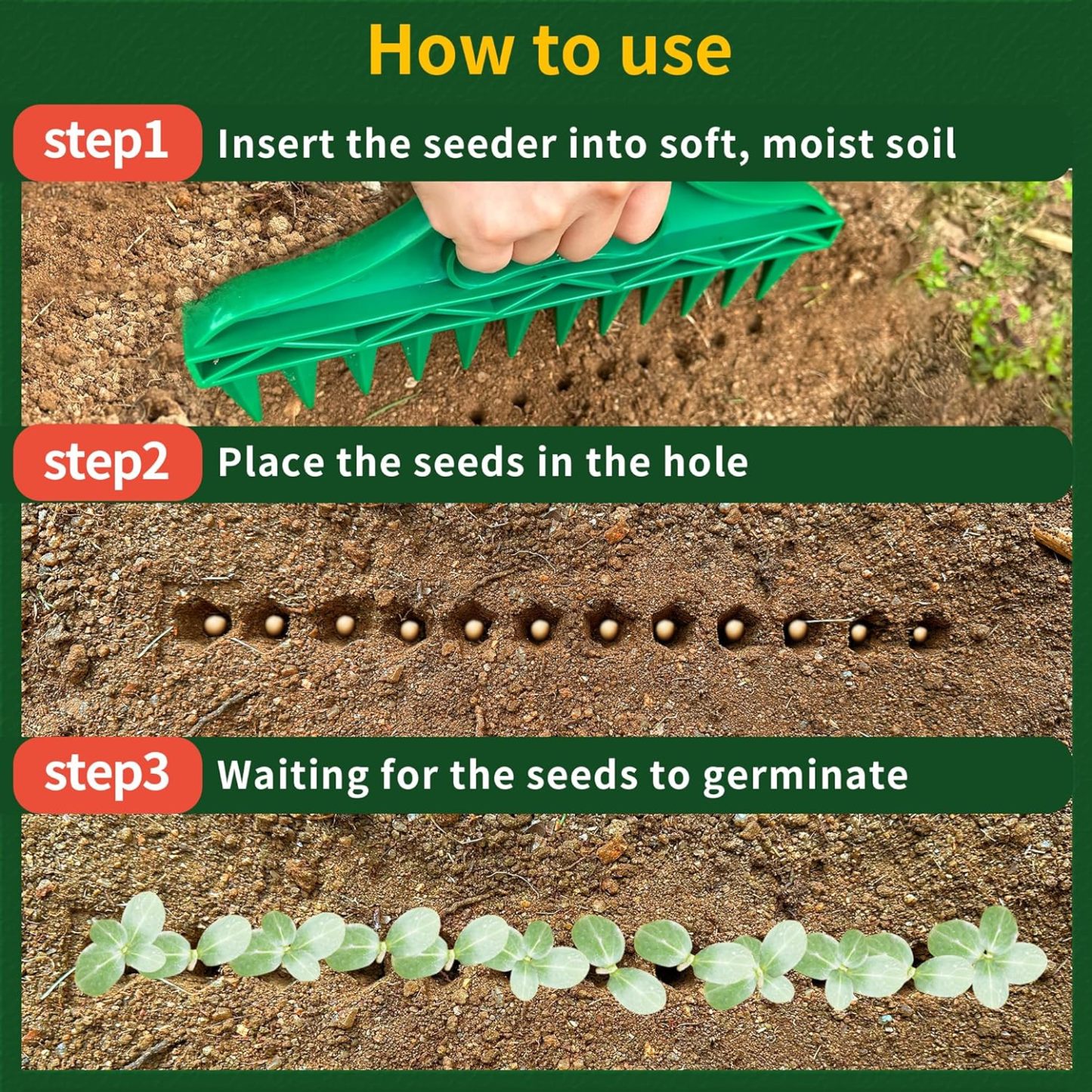 How to use

step1 Insert the seeder into soft, moist soil

step2 Place the seeds in the hole

step3 Waiting for the seeds to germinate