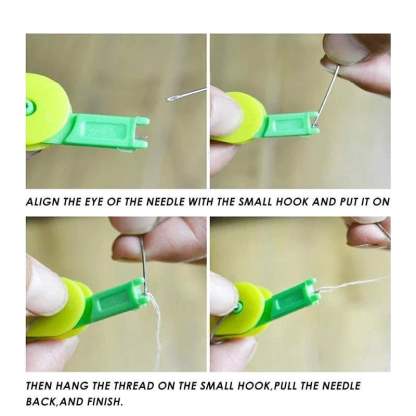 ALIGN THE EYE OF THE NEEDLE WITH THE SMALL HOOK AND PUT IT ON

THEN HANG THE THREAD ON THE SMALL HOOK,PULL THE NEEDLE BACK,AND FINISH.