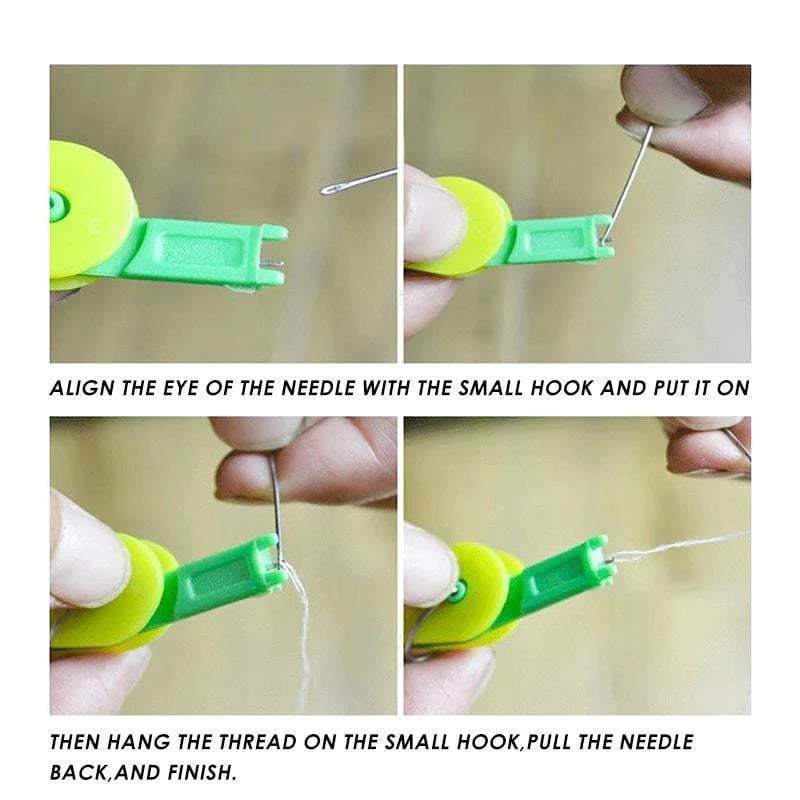 ALIGN THE EYE OF THE NEEDLE WITH THE SMALL HOOK AND PUT IT ON

THEN HANG THE THREAD ON THE SMALL HOOK,PULL THE NEEDLE BACK,AND FINISH.