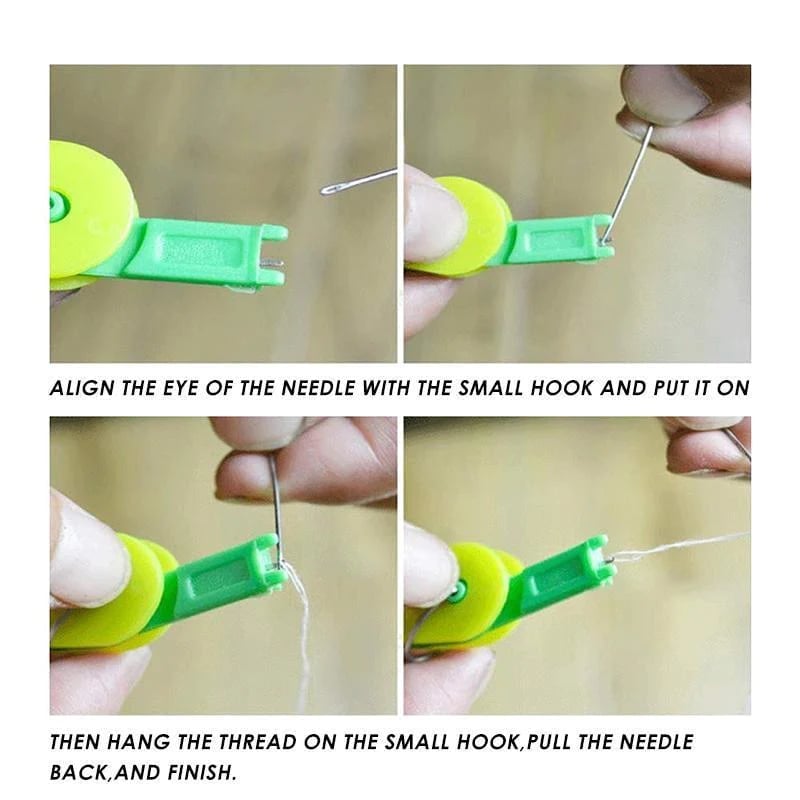 ALIGN THE EYE OF THE NEEDLE WITH THE SMALL HOOK AND PUT IT ON

THEN HANG THE THREAD ON THE SMALL HOOK,PULL THE NEEDLE BACK,AND FINISH.