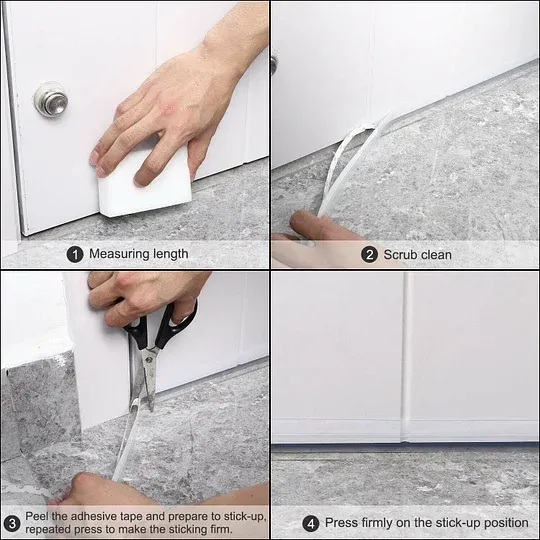 1 Measuring length

2 Scrub clean

3 Peel the adhesive tape and prepare to stick-up, repeated press to make the sticking firm.

4 Press firmly on the stick-up position